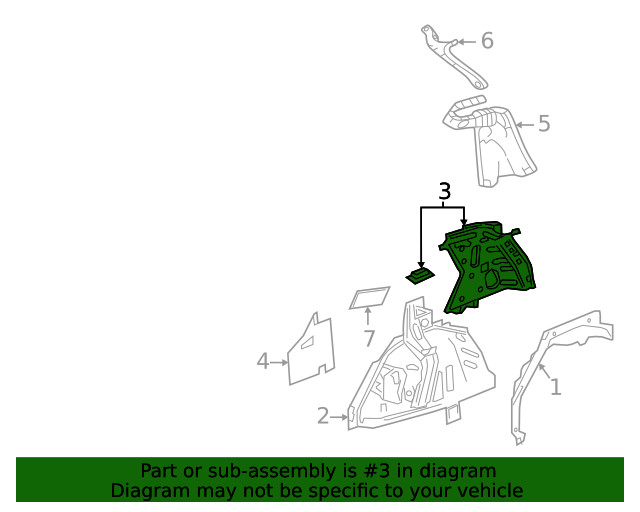 6
5
3
7
4
2
1

Part or sub-assembly is #3 in diagram
Diagram may not be specific to your vehicle