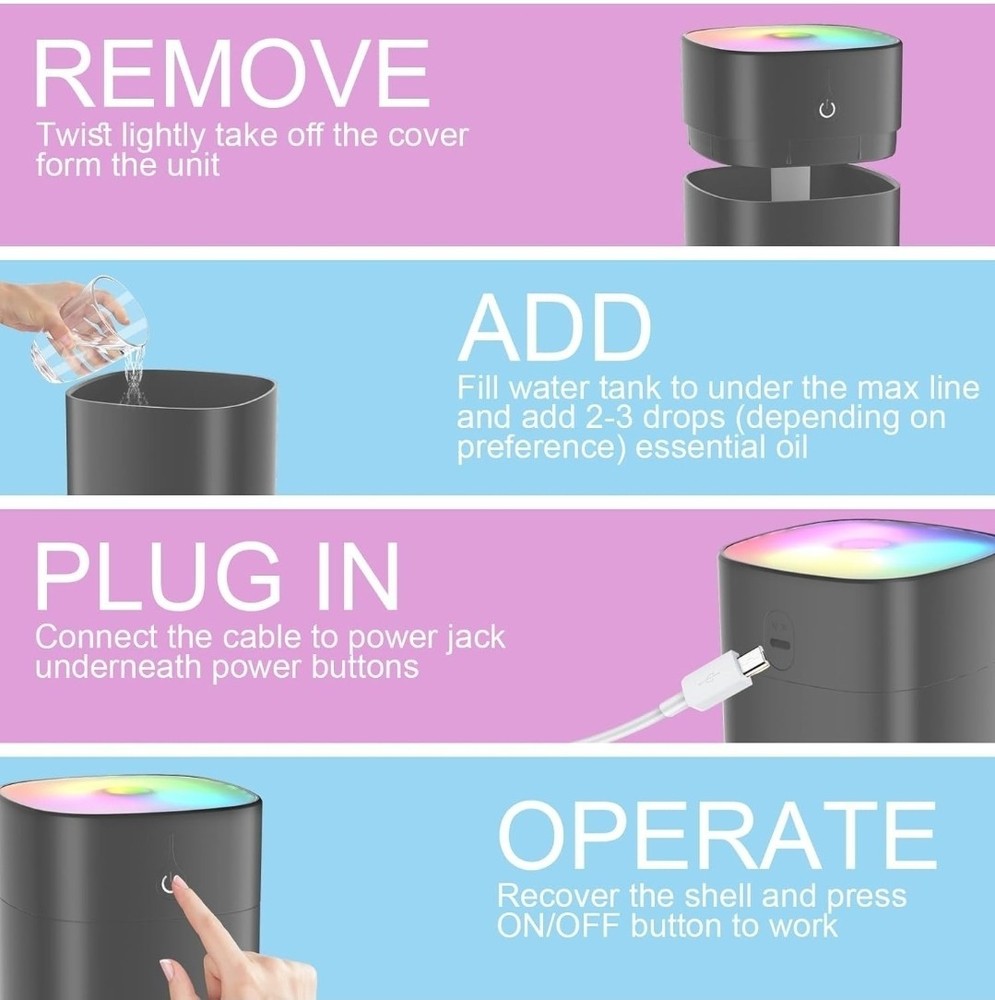 REMOVE
Twist lightly take off the cover form the unit

ADD
Fill water tank to under the max line and add 2-3 drops (depending on preference) essential oil

PLUG IN
Connect the cable to power jack underneath power buttons

OPERATE
Recover the shell and press ON/OFF button to work