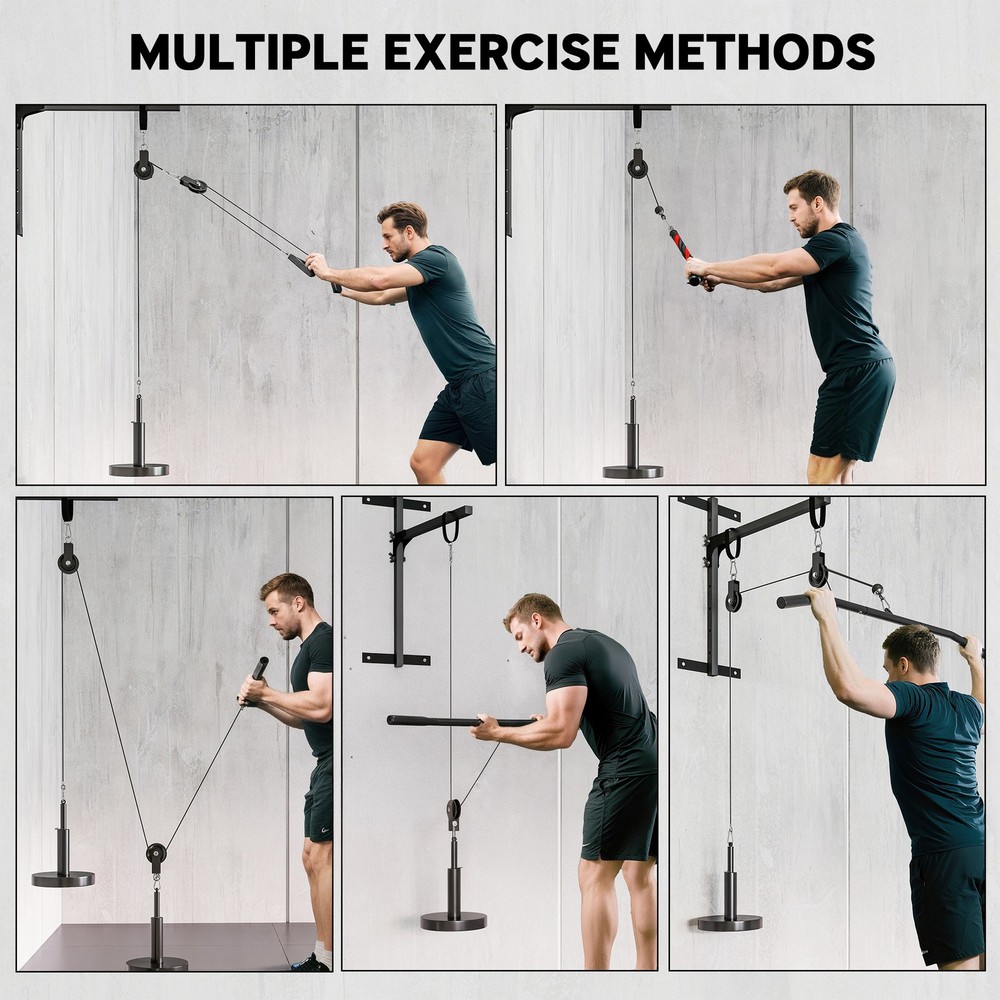 MULTIPLE EXERCISE METHODS