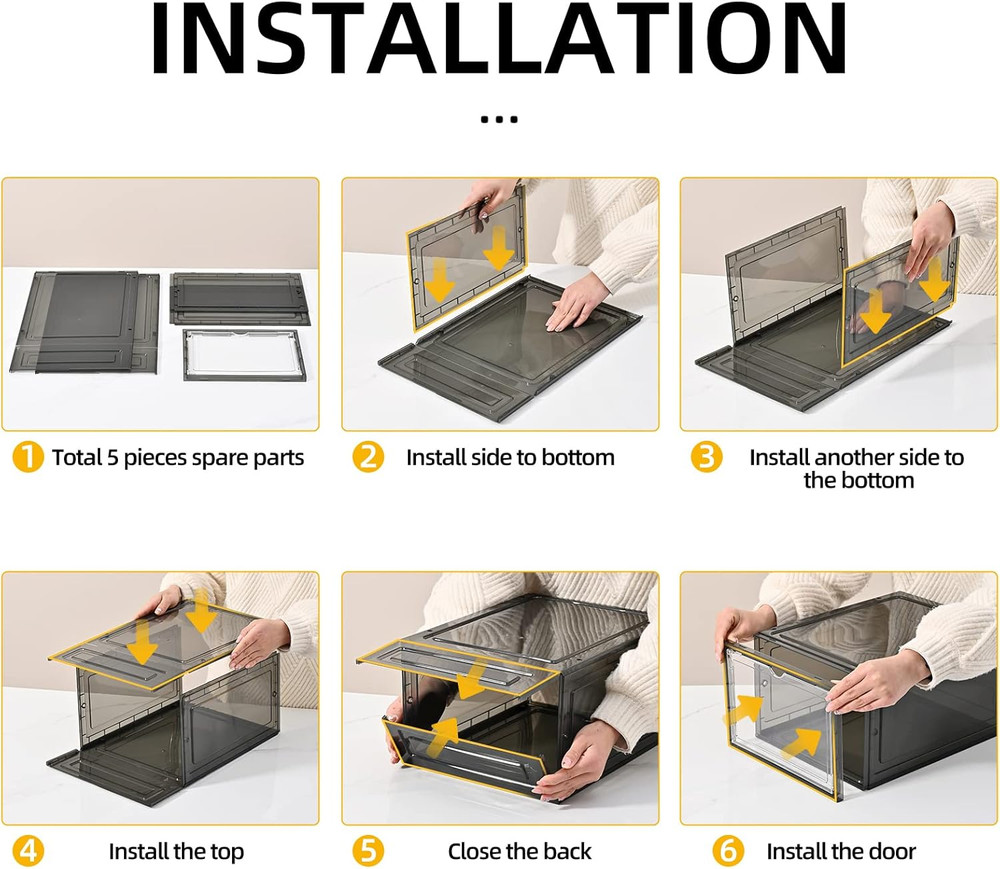 INSTALLATION

...

1 Total 5 pieces spare parts

2 Install side to bottom

3 Install another side to the bottom

4 Install the top

5 Close the back

6 Install the door