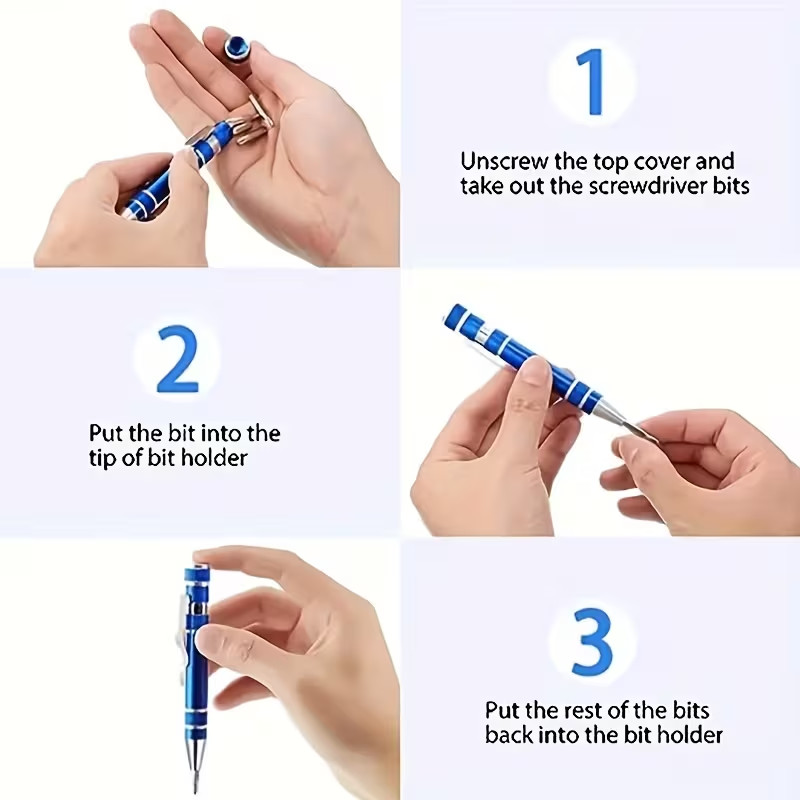 1

Unscrew the top cover and take out the screwdriver bits

2

Put the bit into the tip of bit holder

3

Put the rest of the bits back into the bit holder