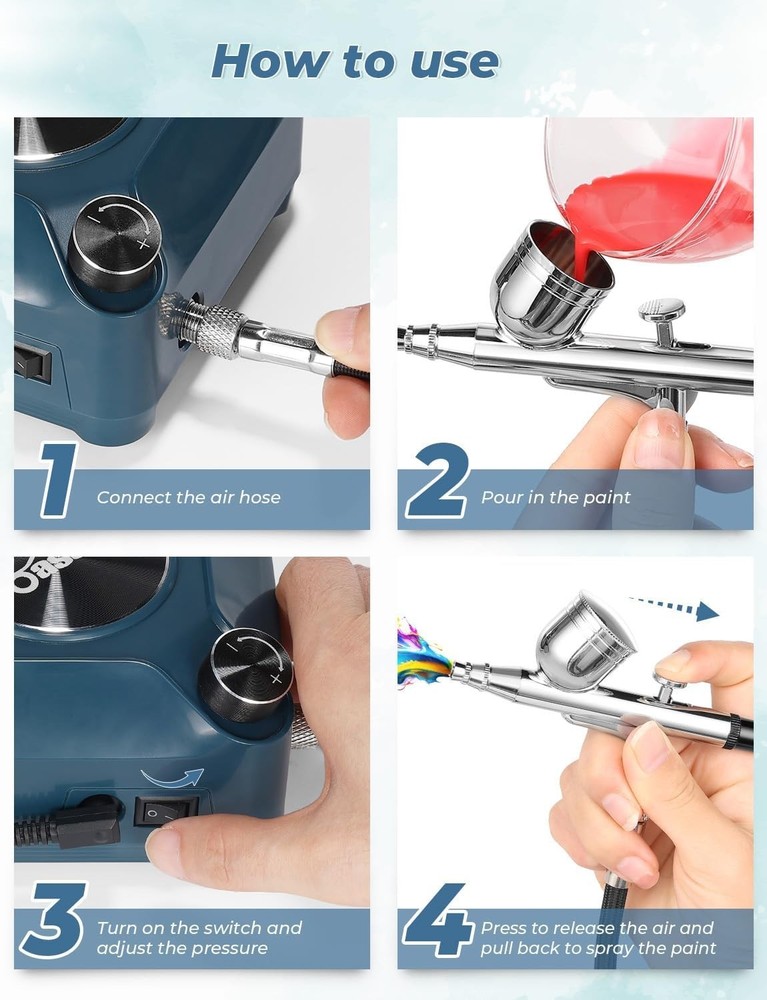 How to use

1 Connect the air hose

2 Pour in the paint

3 Turn on the switch and adjust the pressure

4 Press to release the air and pull back to spray the paint