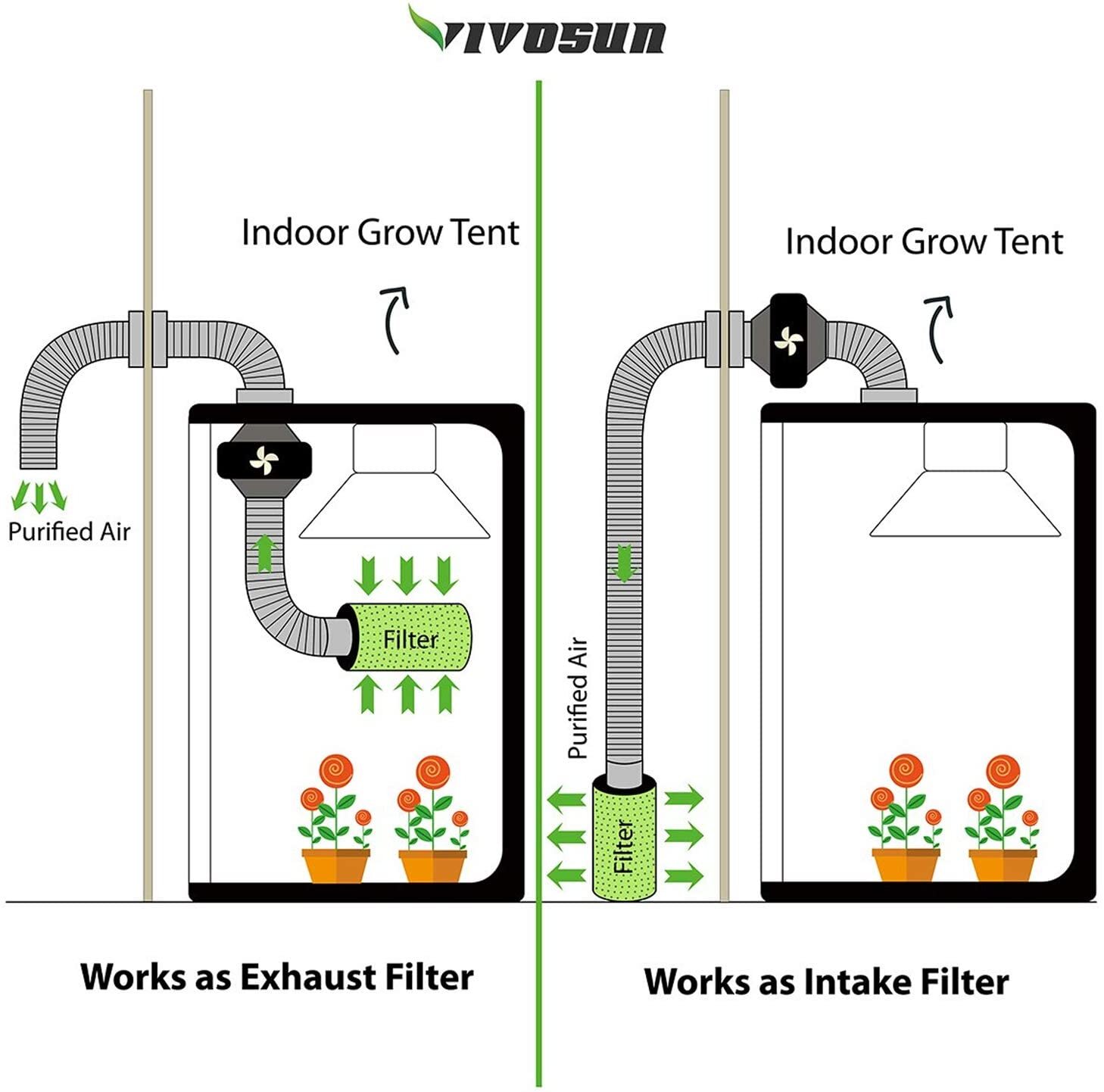 VIVOSUN

Indoor Grow Tent

Purified Air

Filter

Works as Exhaust Filter

Indoor Grow Tent

Purified Air

Filter

Works as Intake Filter