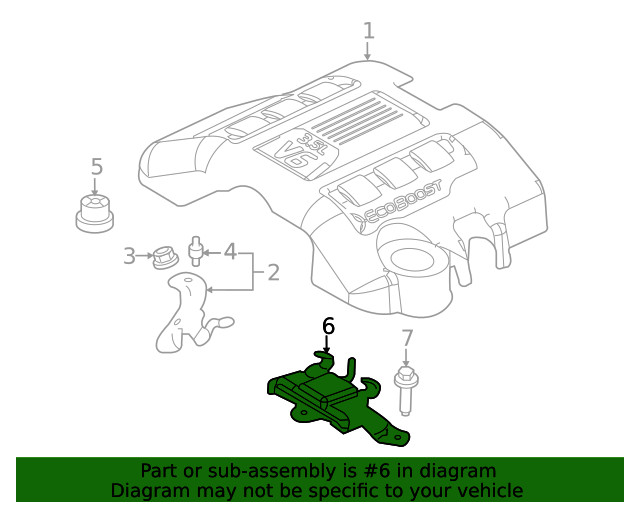 1
3.5L V6
ECOBOOST
5
3
4
2
6
7
Part or sub-assembly is #6 in diagram
Diagram may not be specific to your vehicle