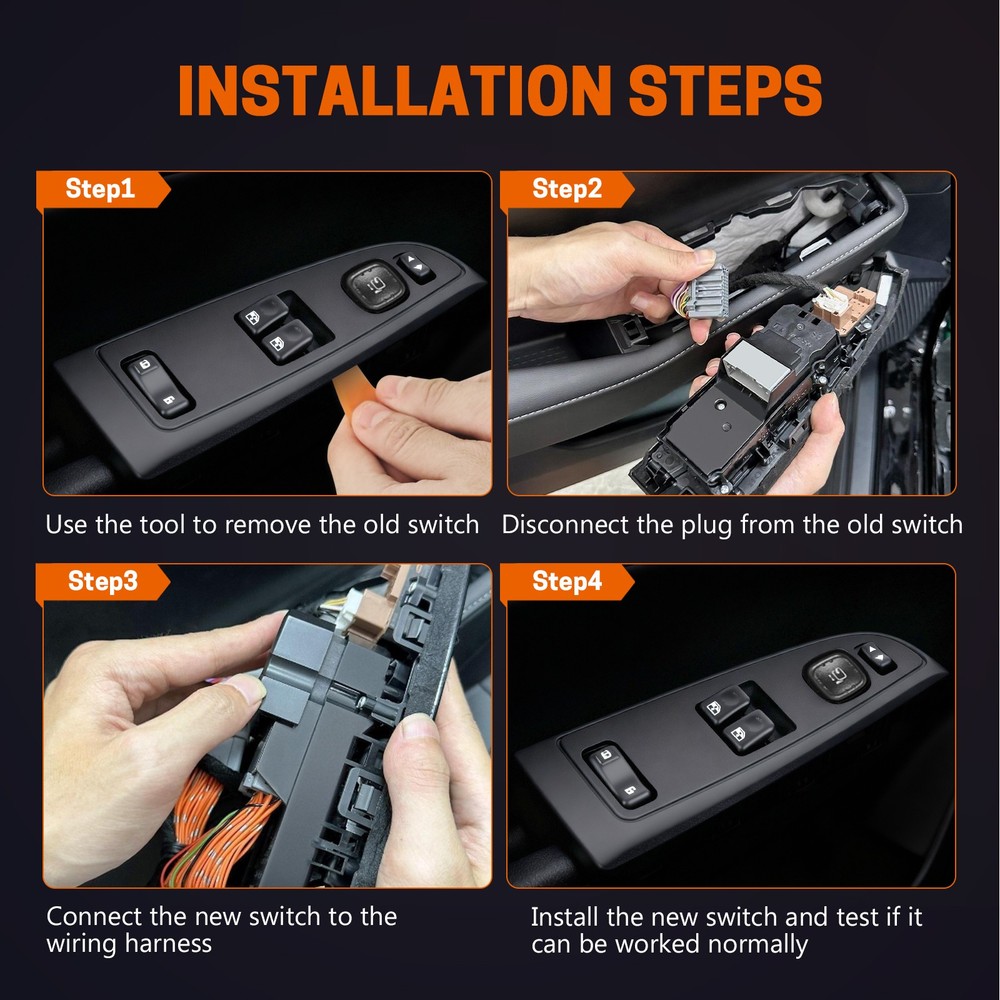 INSTALLATION STEPS

Step1

Use the tool to remove the old switch

Step2

Disconnect the plug from the old switch

Step3

Connect the new switch to the wiring harness

Step4

Install the new switch and test if it can be worked normally