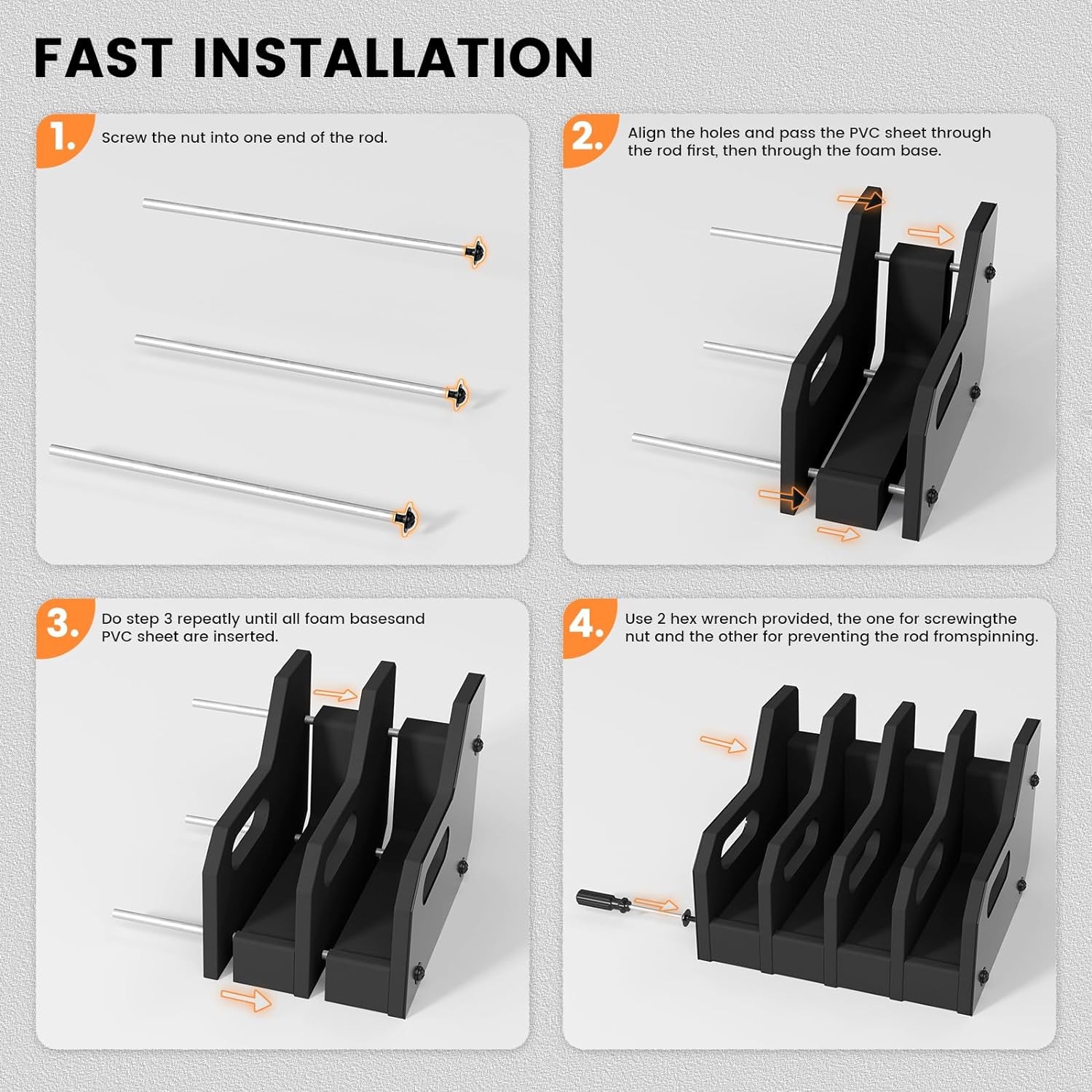 FAST INSTALLATION

1. Screw the nut into one end of the rod.

2. Align the holes and pass the PVC sheet through the rod first, then through the foam base.

3. Do step 3 repeatly until all foam basesand PVC sheet are inserted.

4. Use 2 hex wrench provided, the one for screwingthe nut and the other for preventing the rod fromspinning.