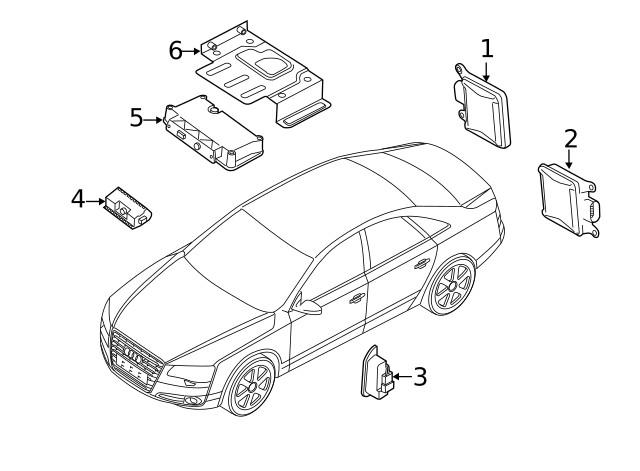 6
1
5
2
4
3