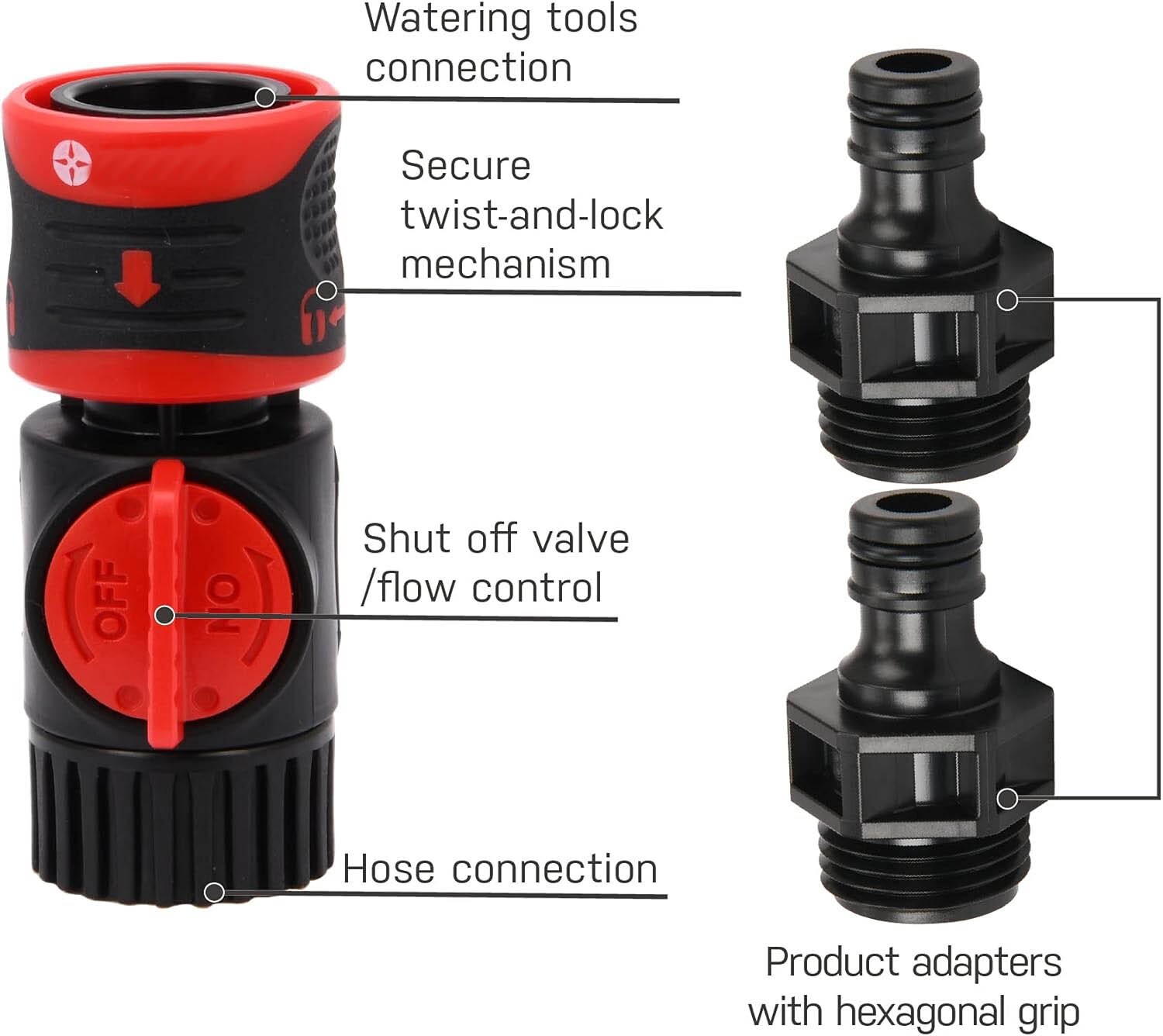 Watering tools connection

Secure twist-and-lock mechanism

OFF

ON

Shut off valve /flow control

Hose connection

Product adapters with hexagonal grip