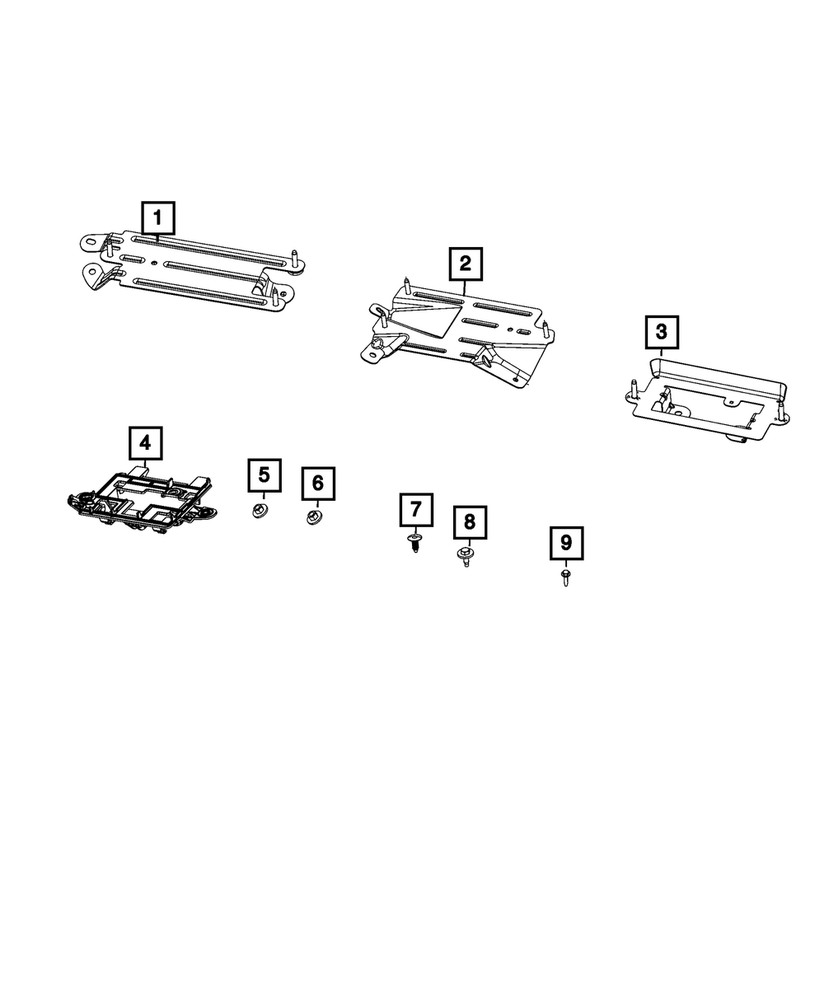 1
2
3
4
5
6
7
8
9