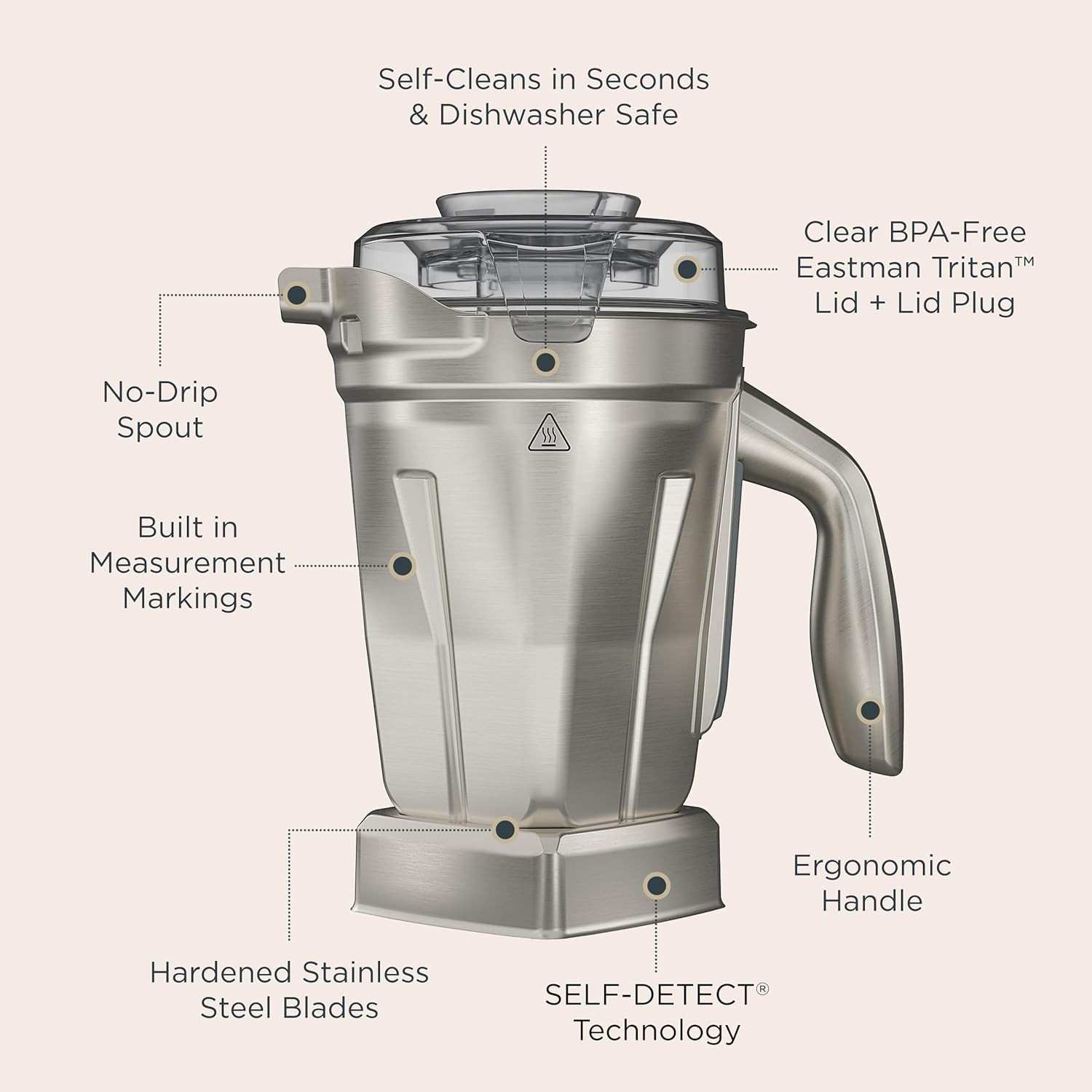 Self-Cleans in Seconds & Dishwasher Safe

Clear BPA-Free Eastman Tritan™ Lid + Lid Plug

No-Drip Spout

Built in Measurement Markings

Ergonomic Handle

Hardened Stainless Steel Blades

SELF-DETECT® Technology