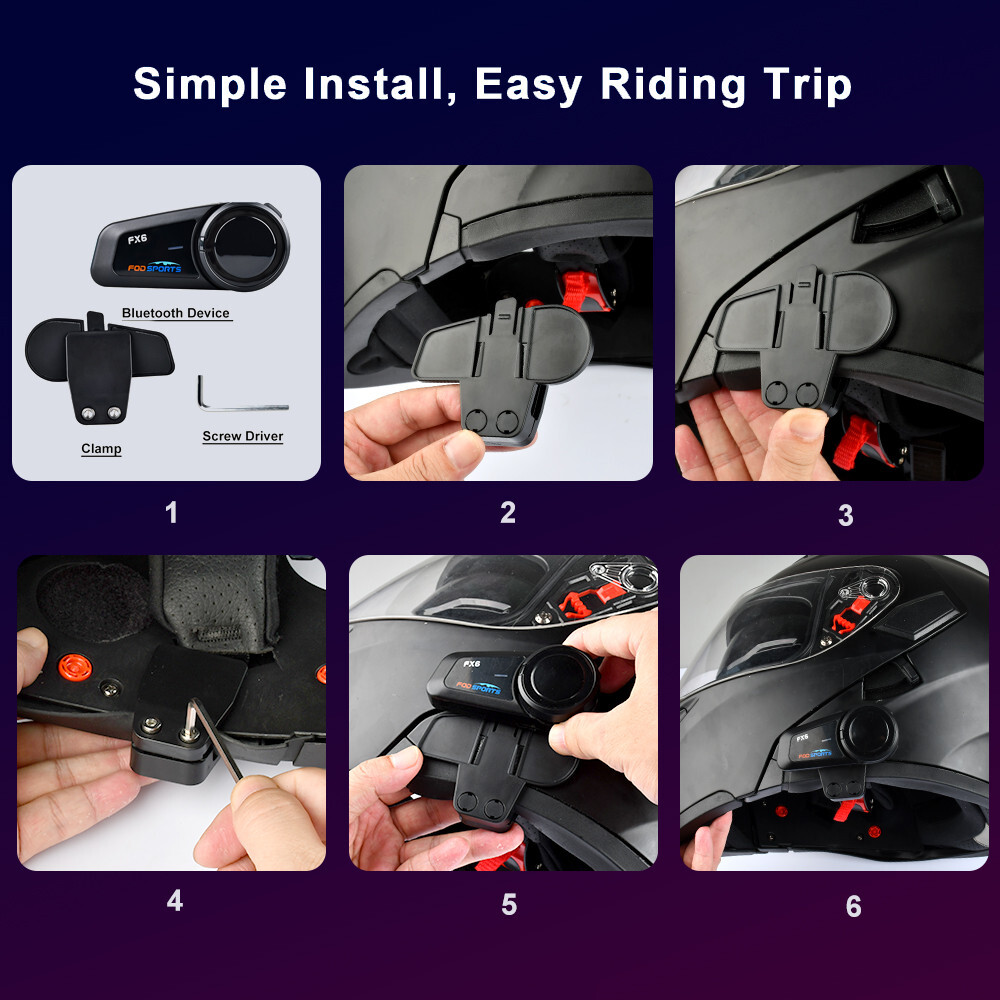 Simple Install, Easy Riding Trip

FX6
FODSPORTS
Bluetooth Device
Clamp
Screw Driver

1

2

3

4

FX6
FODSPORTS

5

FX6
FODSPORTS

6