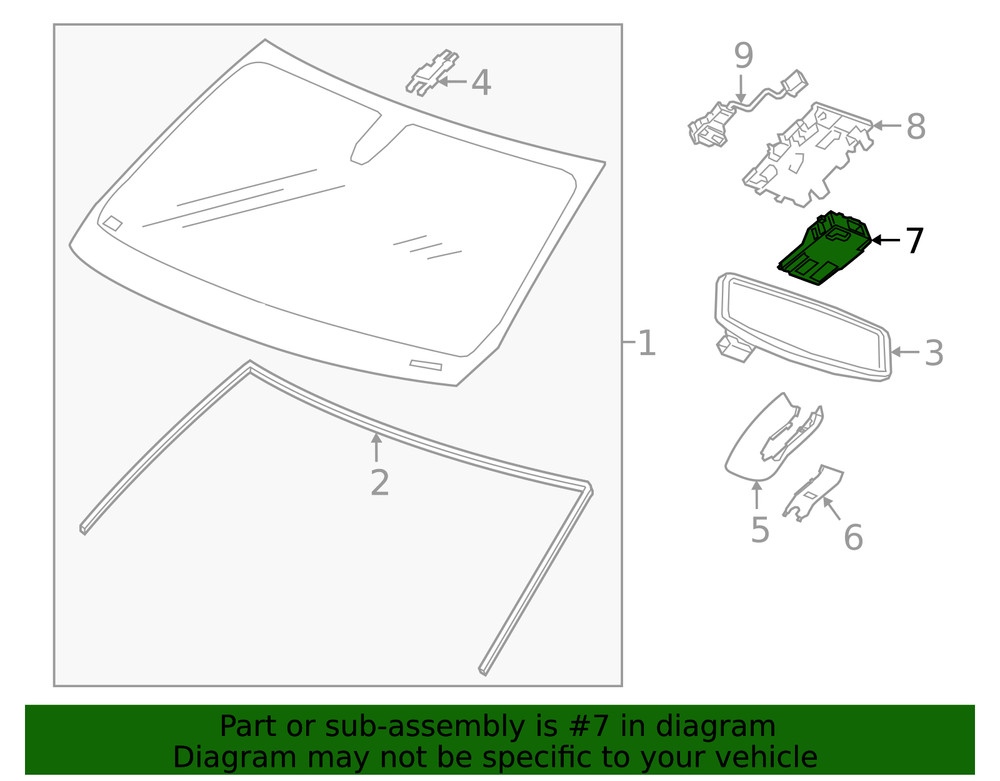 4
9
8
7
1
3
2
5
6
Part or sub-assembly is #7 in diagram
Diagram may not be specific to your vehicle