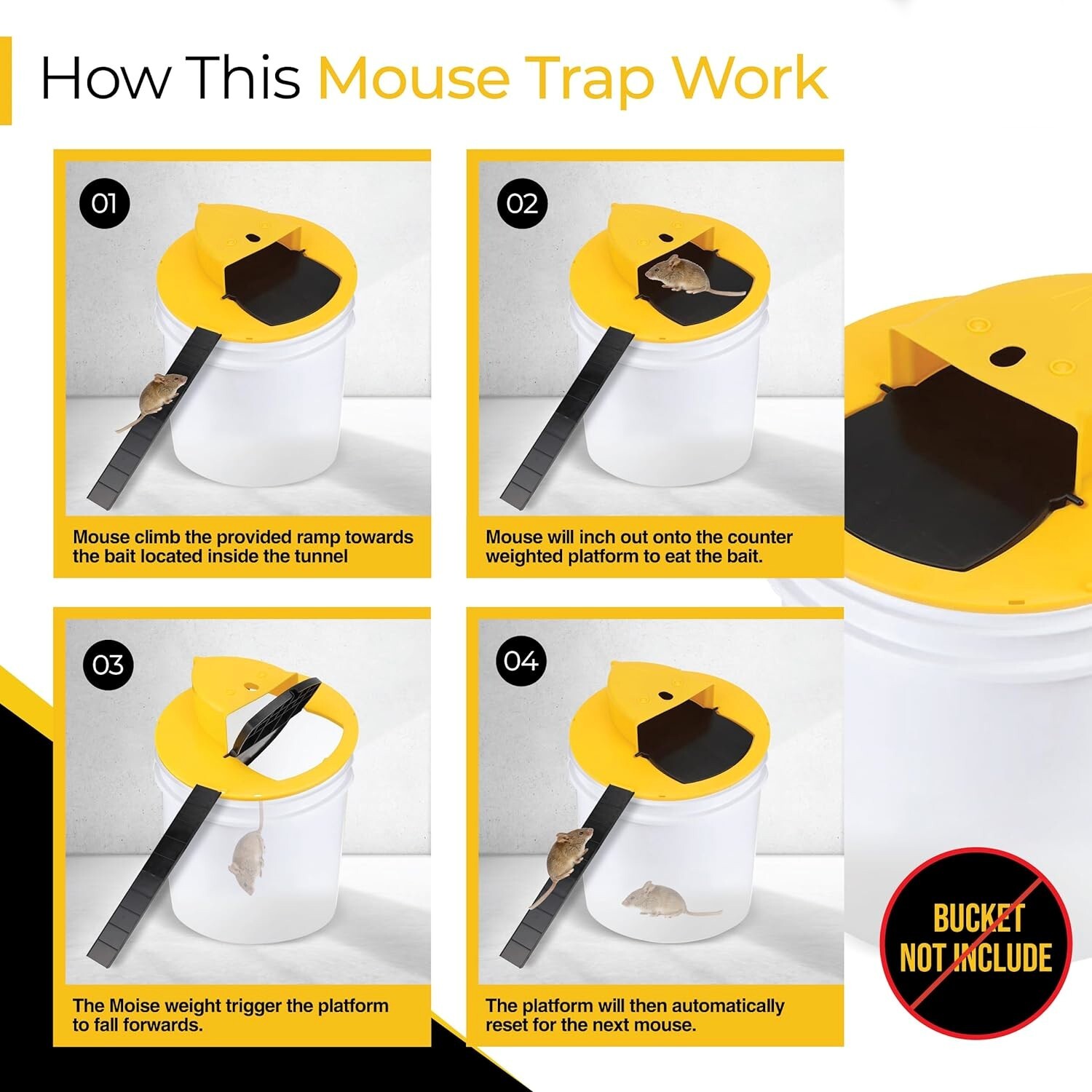 How This Mouse Trap Work

01

Mouse climb the provided ramp towards the bait located inside the tunnel

02

Mouse will inch out onto the counter weighted platform to eat the bait.

03

The Moise weight trigger the platform to fall forwards.

04

The platform will then automatically reset for the next mouse.

BUCKET NOT INCLUDE