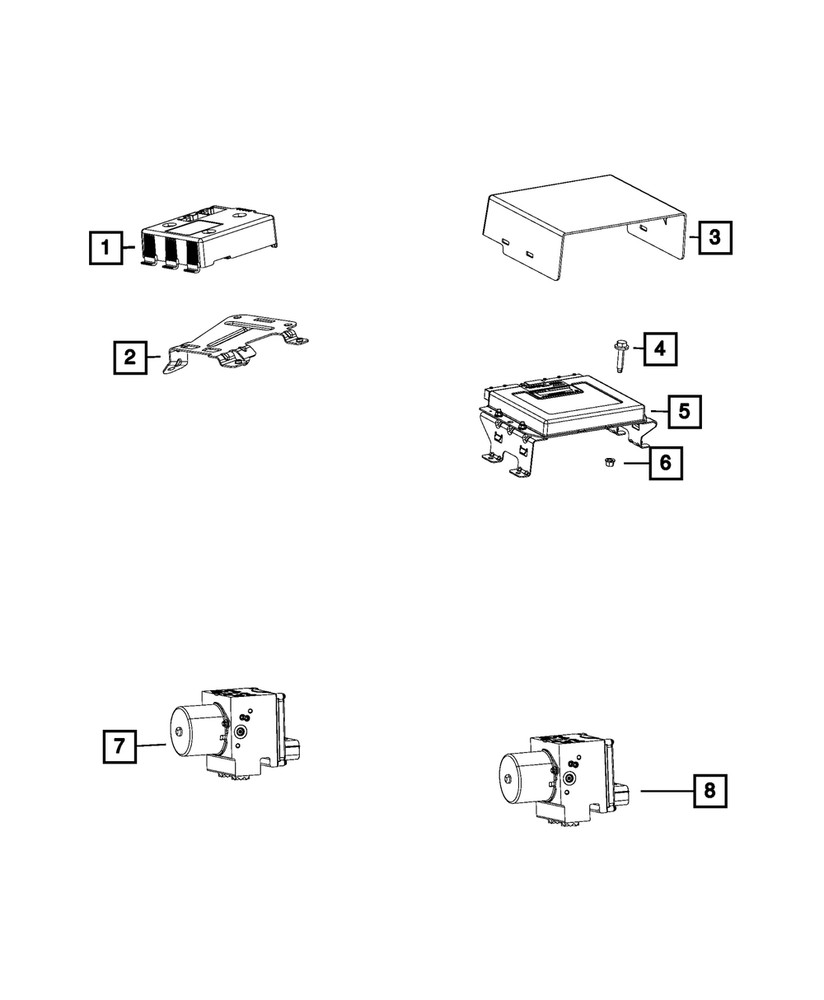 1
3
2
4
5
6
7
8