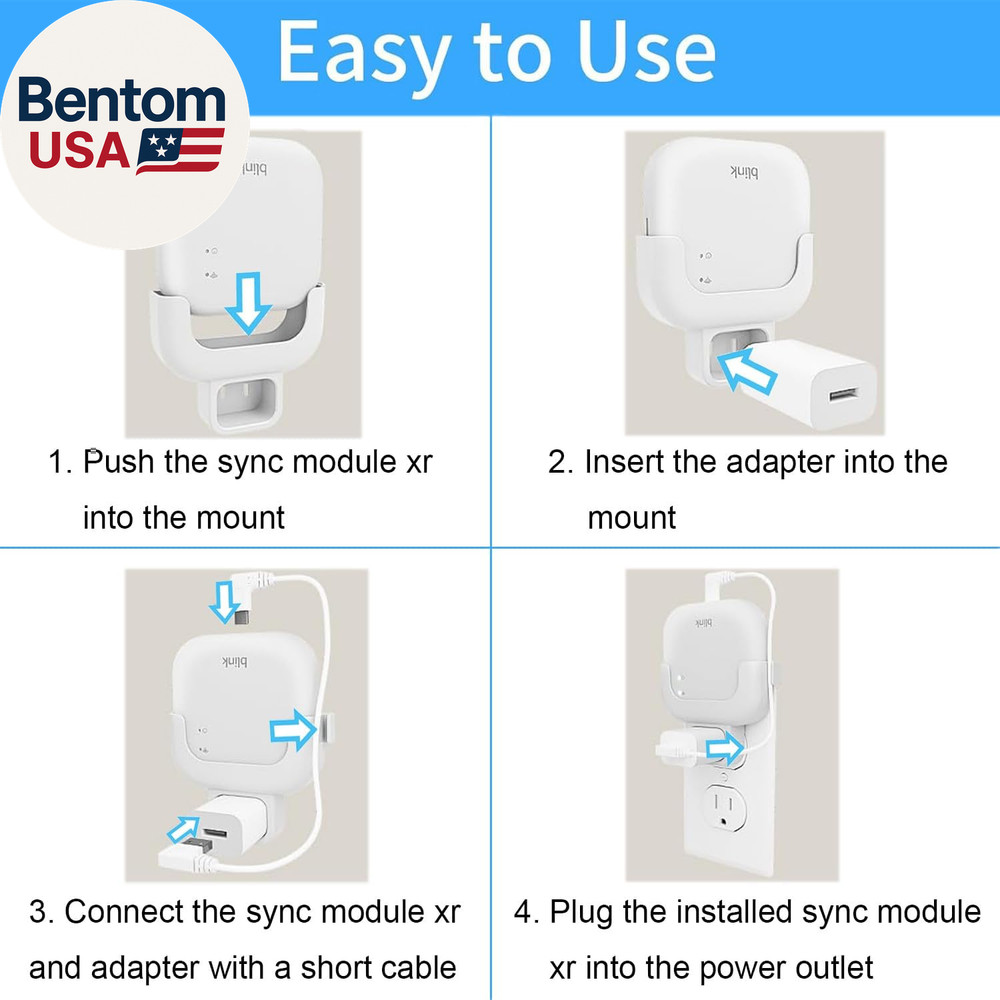 Bentom USA

Easy to Use

blink

1. Push the sync module xr into the mount

blink

2. Insert the adapter into the mount

blink

3. Connect the sync module xr and adapter with a short cable

blink

4. Plug the installed sync module xr into the power outlet