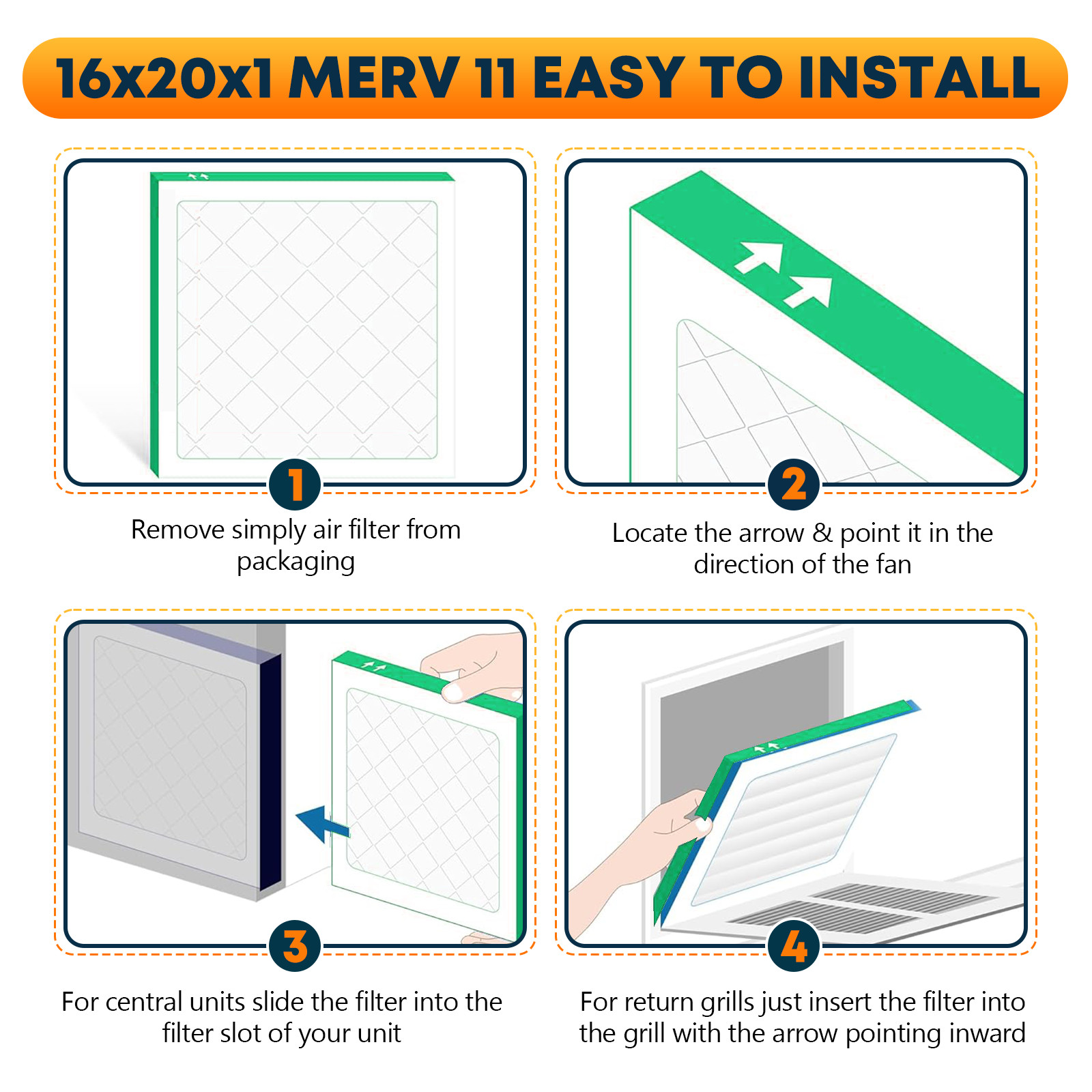 16x20x1 MERV 11 EASY TO INSTALL

1

Remove simply air filter from packaging

2

Locate the arrow & point it in the direction of the fan

3

For central units slide the filter into the filter slot of your unit

4

For return grills just insert the filter into the grill with the arrow pointing inward