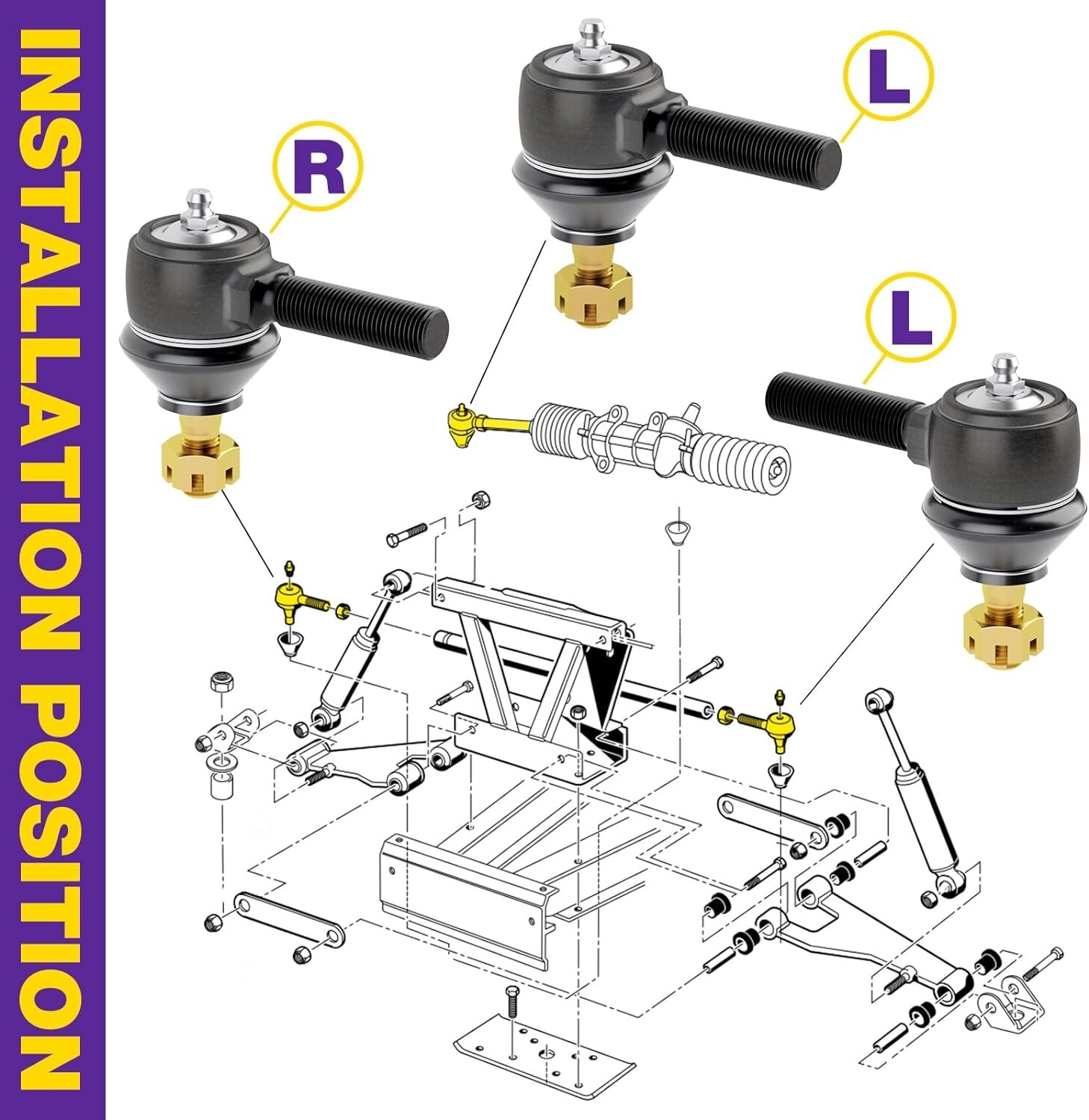 INSTALLATION POSITION

R

L

L