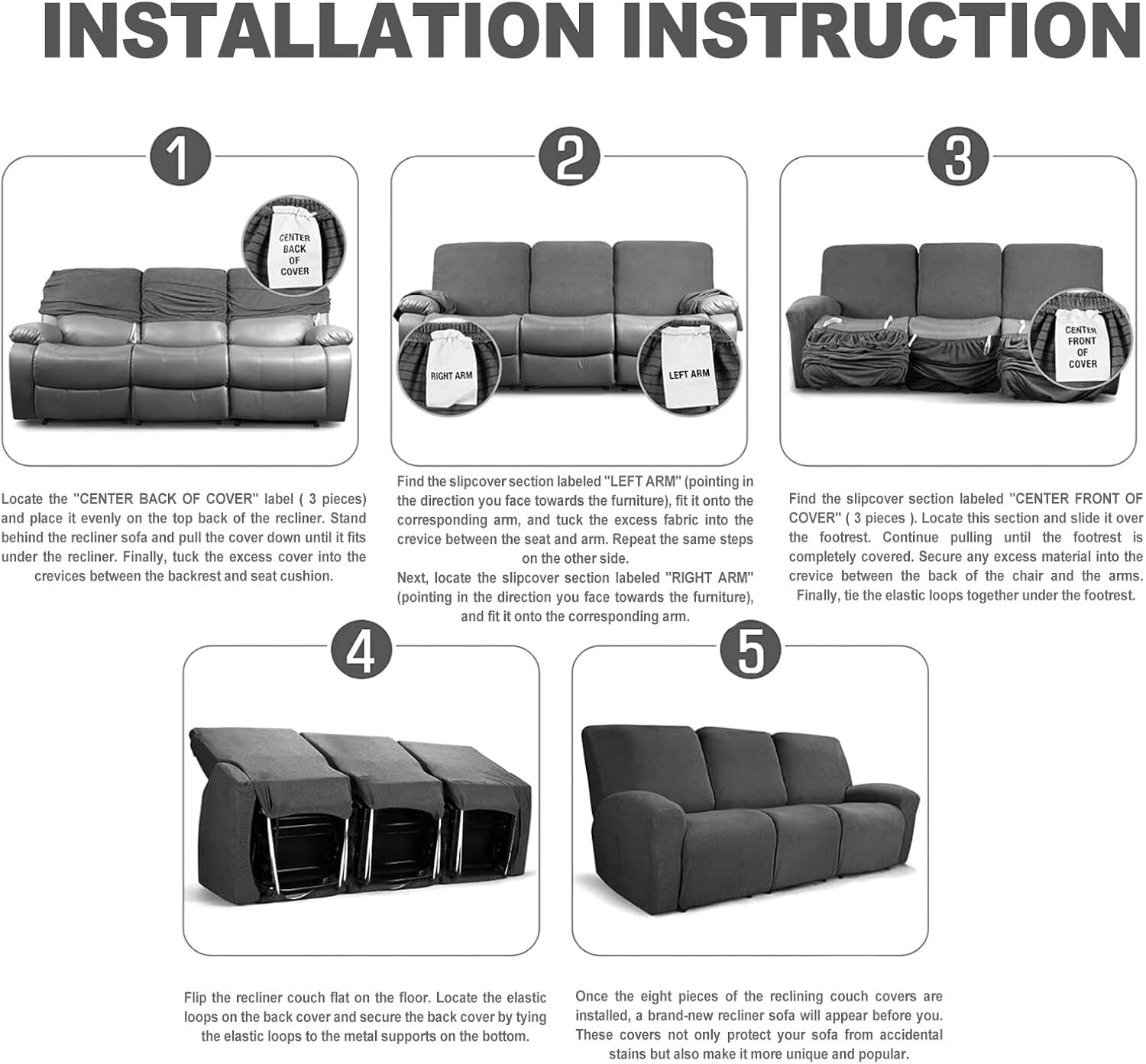 INSTALLATION INSTRUCTION

1

CENTER BACK OF COVER

Locate the "CENTER BACK OF COVER" label ( 3 pieces) and place it evenly on the top back of the recliner. Stand behind the recliner sofa and pull the cover down until it fits under the recliner. Finally, tuck the excess cover into the crevices between the backrest and seat cushion.

2

RIGHT ARM

LEFT ARM

Find the slipcover section labeled "LEFT ARM" (pointing in the direction you face towards the furniture), fit it onto the corresponding arm, and tuck the excess fabric into the crevice between the seat and arm. Repeat the same steps on the other side.
Next, locate the slipcover section labeled "RIGHT ARM" (pointing in the direction you face towards the furniture), and fit it onto the corresponding arm.

3

CENTER FRONT OF COVER

Find the slipcover section labeled "CENTER FRONT OF COVER" ( 3 pieces ). Locate this section and slide it over the footrest. Continue pulling until the footrest is completely covered. Secure any excess material into the crevice between the back of the chair and the arms. Finally, tie the elastic loops together under the footrest.

4

Flip the recliner couch flat on the floor. Locate the elastic loops on the back cover and secure the back cover by tying the elastic loops to the metal supports on the bottom.

5

Once the eight pieces of the reclining couch covers are installed, a brand-new recliner sofa will appear before you. These covers not only protect your sofa from accidental stains but also make it more unique and popular.