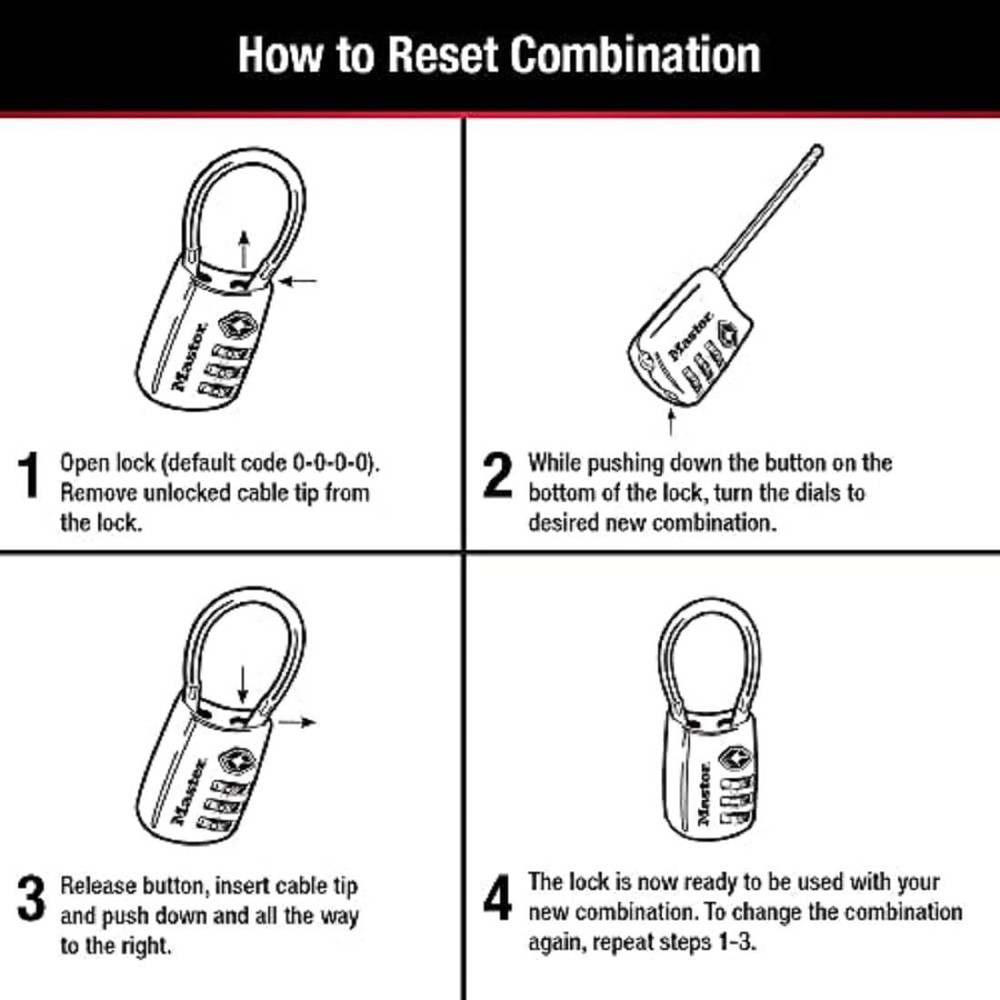 How to Reset Combination

Master

1 Open lock (default code 0-0-0-0). Remove unlocked cable tip from the lock.

Master

2 While pushing down the button on the bottom of the lock, turn the dials to desired new combination.

Master

3 Release button, insert cable tip and push down and all the way to the right.

Master

4 The lock is now ready to be used with your new combination. To change the combination again, repeat steps 1-3.