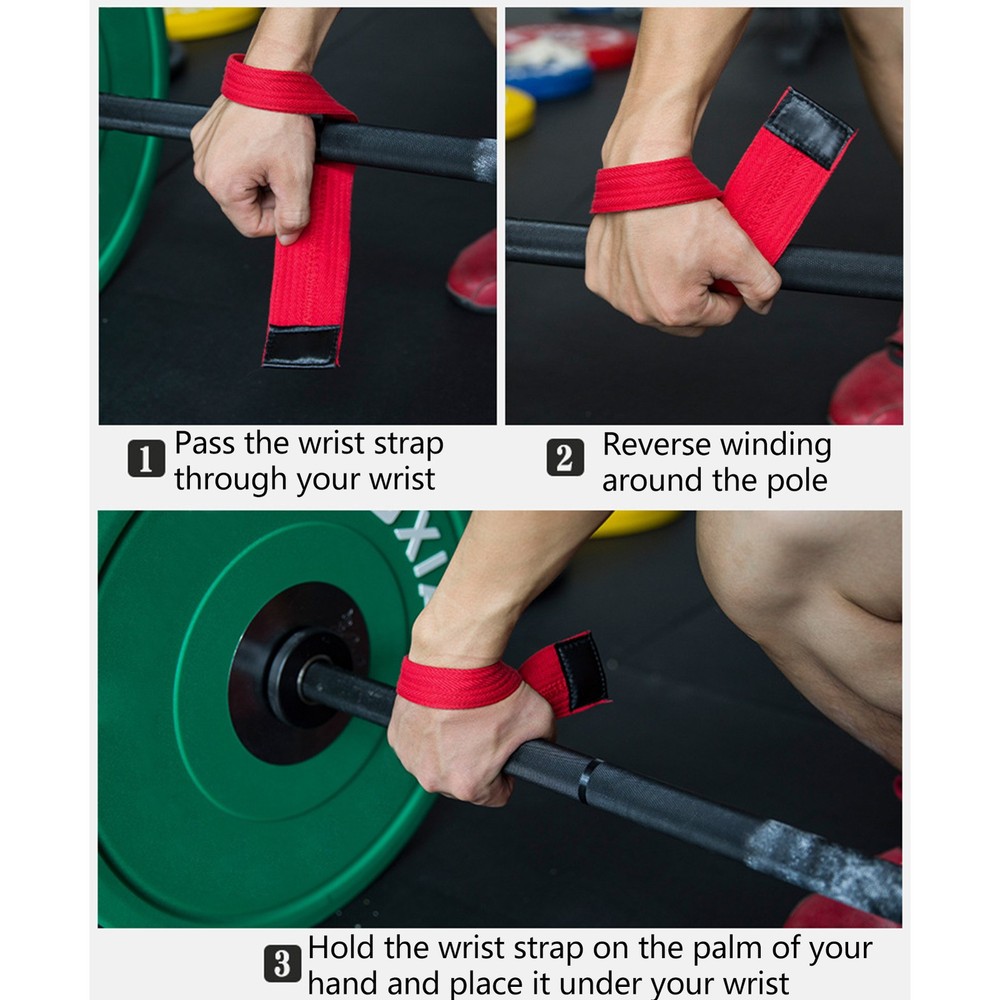 1 Pass the wrist strap through your wrist

2 Reverse winding around the pole

3 Hold the wrist strap on the palm of your hand and place it under your wrist