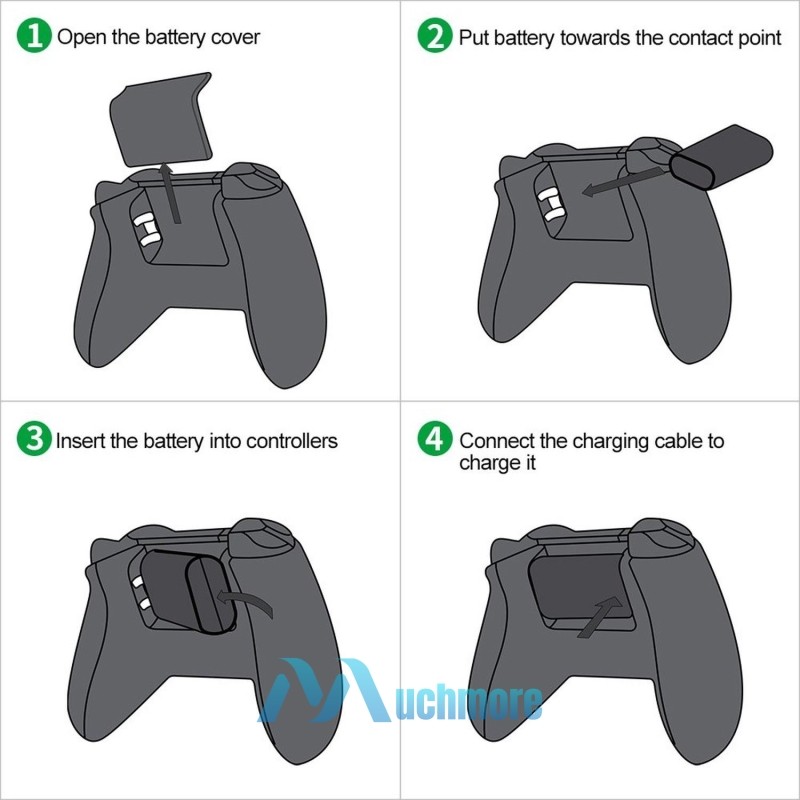 1 Open the battery cover

2 Put battery towards the contact point

3 Insert the battery into controllers

4 Connect the charging cable to charge it

Muchmore