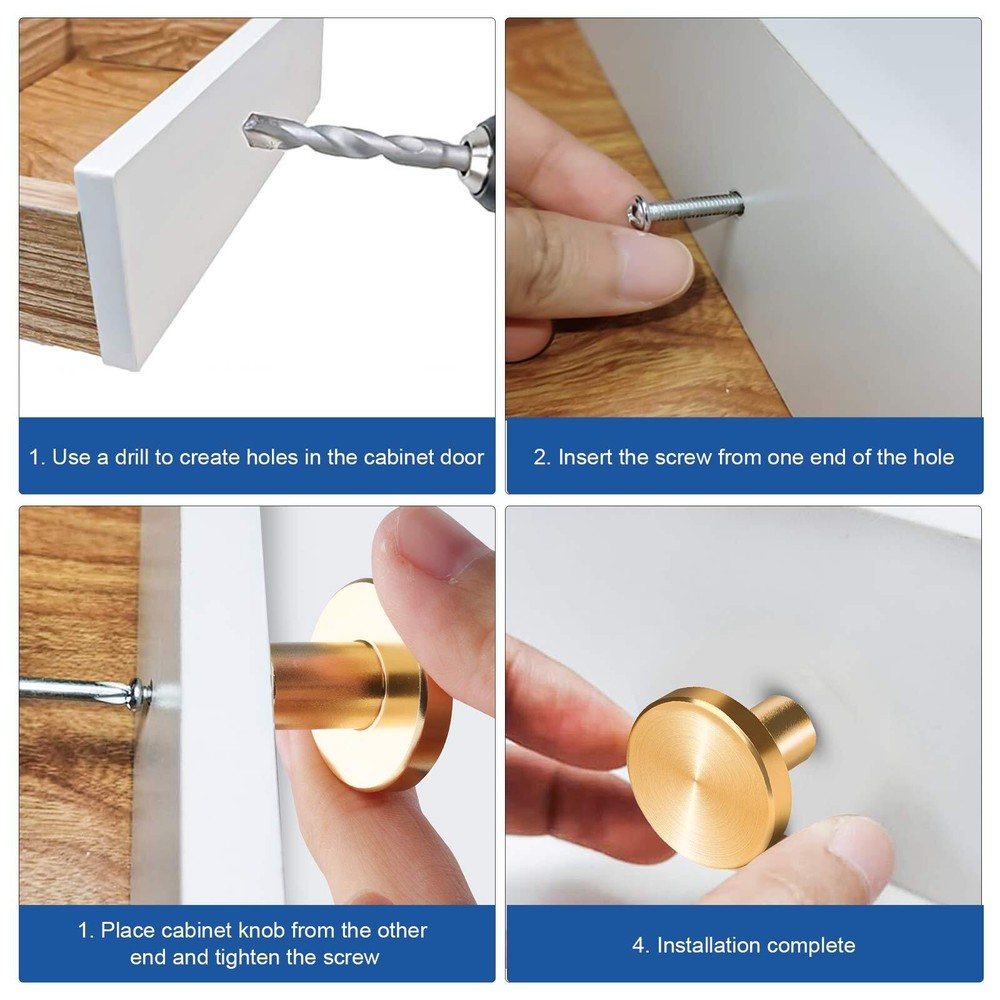 1. Use a drill to create holes in the cabinet door

2. Insert the screw from one end of the hole

1. Place cabinet knob from the other end and tighten the screw

4. Installation complete