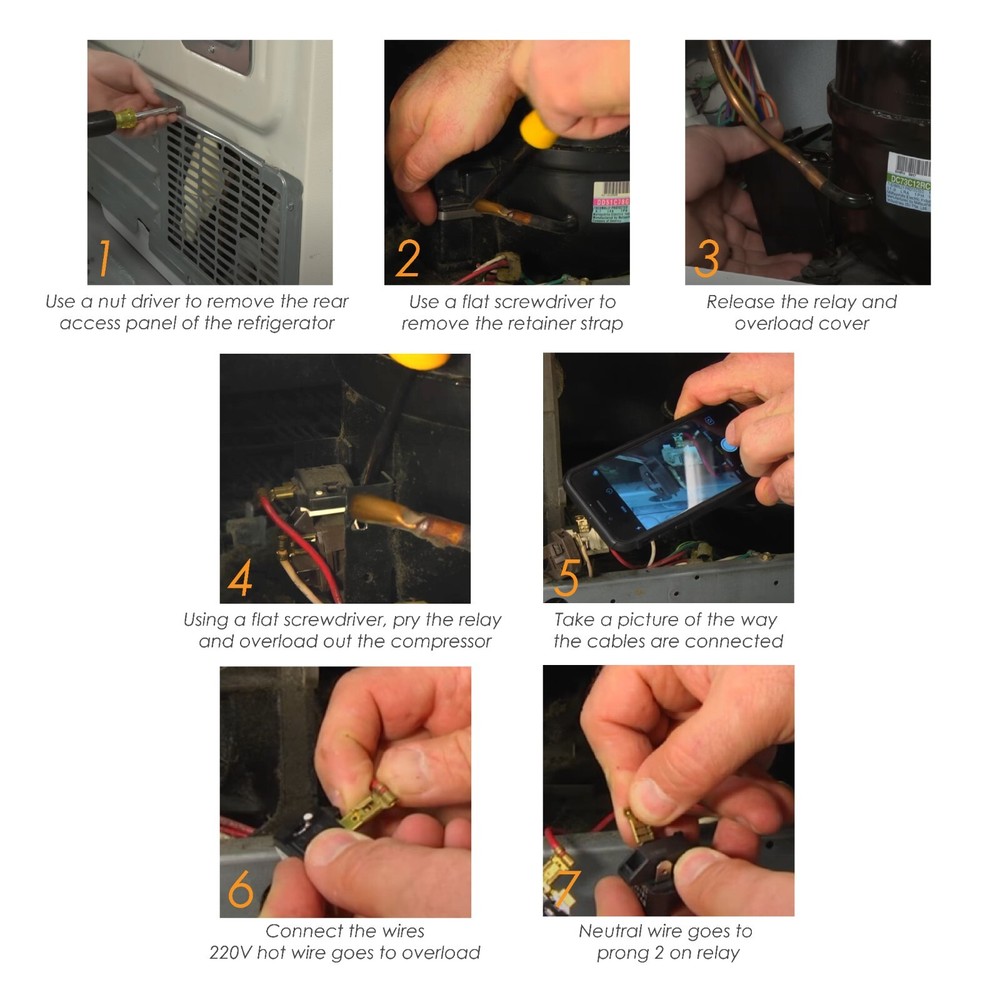 1

Use a nut driver to remove the rear access panel of the refrigerator

2

Use a flat screwdriver to remove the retainer strap

3

Release the relay and overload cover

4

Using a flat screwdriver, pry the relay and overload out the compressor

5

Take a picture of the way the cables are connected

6

Connect the wires
220V hot wire goes to overload

7

Neutral wire goes to prong 2 on relay