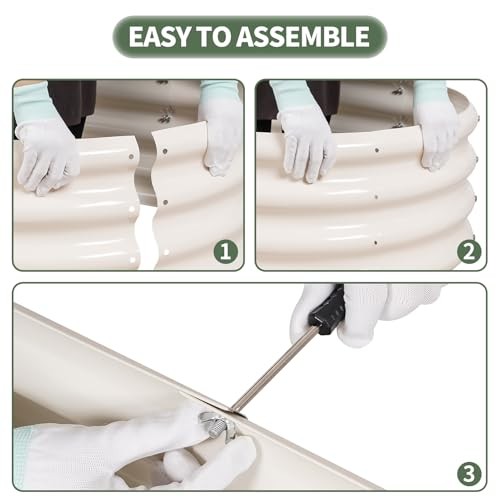 EASY TO ASSEMBLE

1

2

3