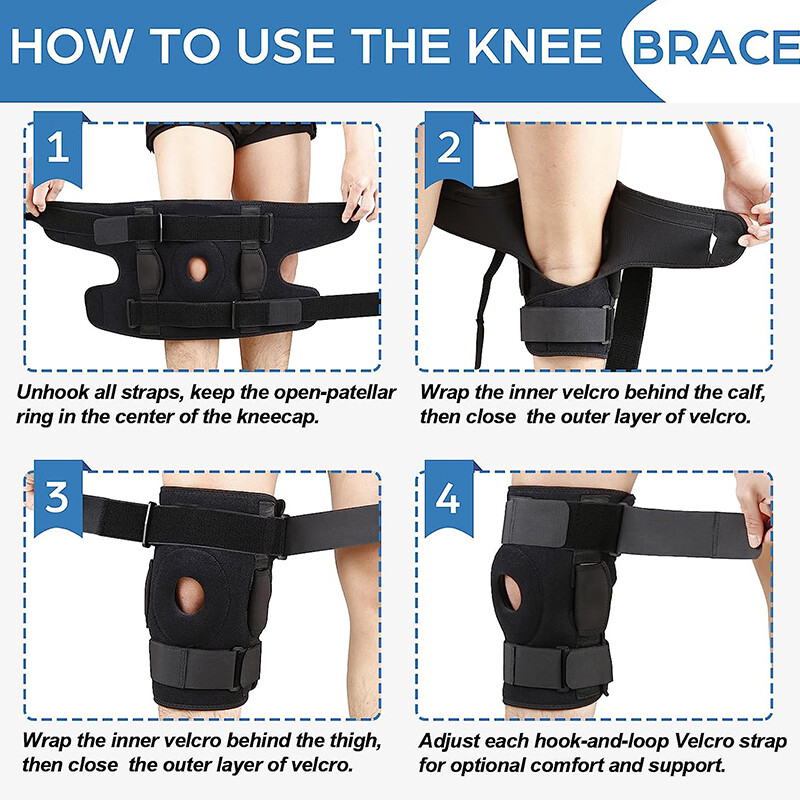 HOW TO USE THE KNEE BRACE

1

Unhook all straps, keep the open-patellar ring in the center of the kneecap.

2

Wrap the inner velcro behind the calf, then close the outer layer of velcro.

3

Wrap the inner velcro behind the thigh, then close the outer layer of velcro.

4

Adjust each hook-and-loop Velcro strap for optional comfort and support.