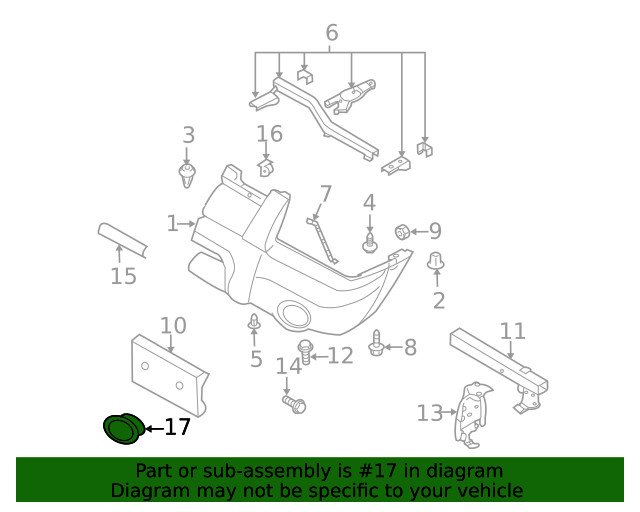 6

3

16

7

4

1

9

15

2

10

11

5

12

8

14

13

17

Part or sub-assembly is #17 in diagram
Diagram may not be specific to your vehicle