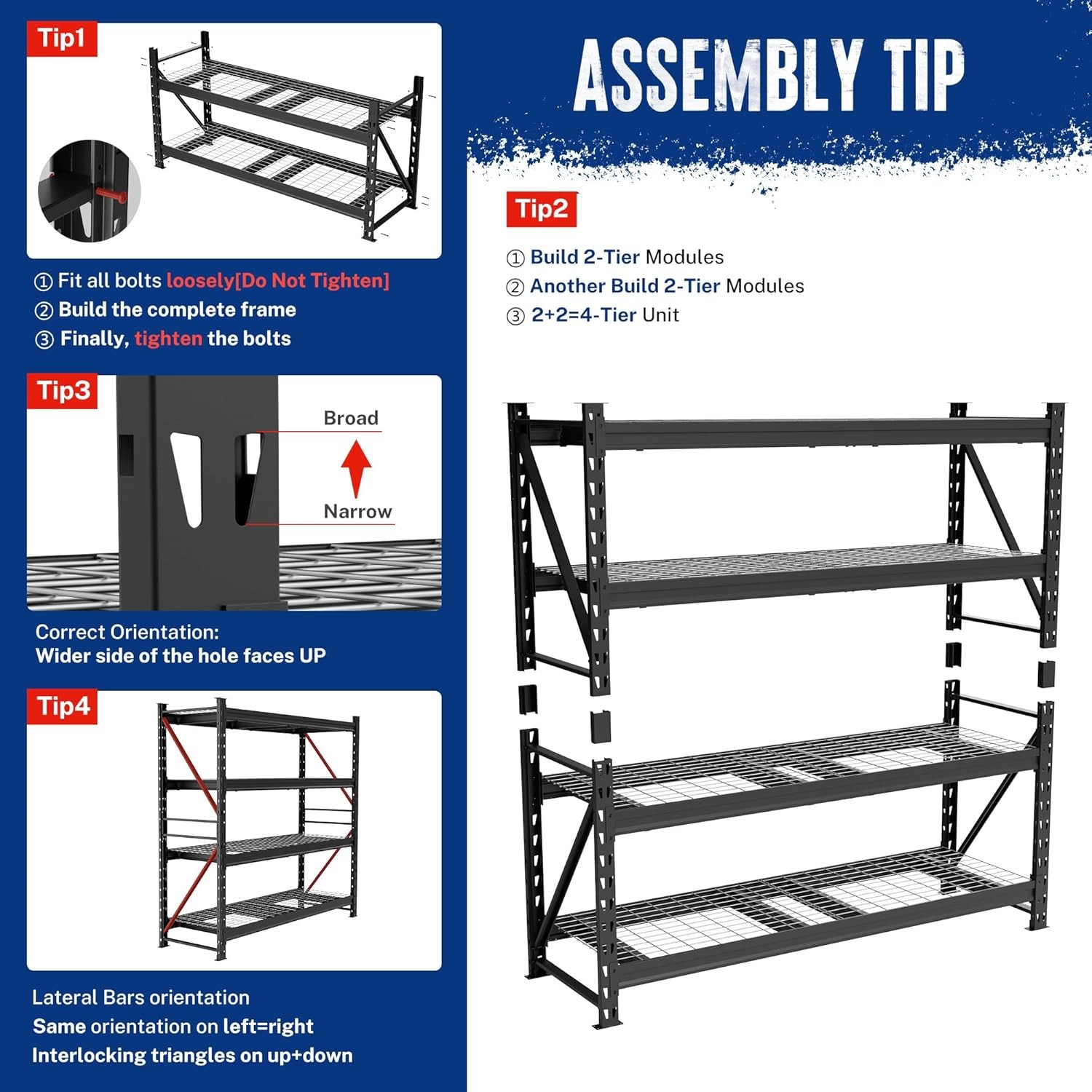 Tip1

① Fit all bolts loosely[Do Not Tighten]
② Build the complete frame
③ Finally, tighten the bolts

Tip3

Broad

Narrow

Correct Orientation:
Wider side of the hole faces UP

Tip4

Lateral Bars orientation
Same orientation on left=right
Interlocking triangles on up+down

ASSEMBLY TIP

Tip2

① Build 2-Tier Modules
② Another Build 2-Tier Modules
③ 2+2=4-Tier Unit