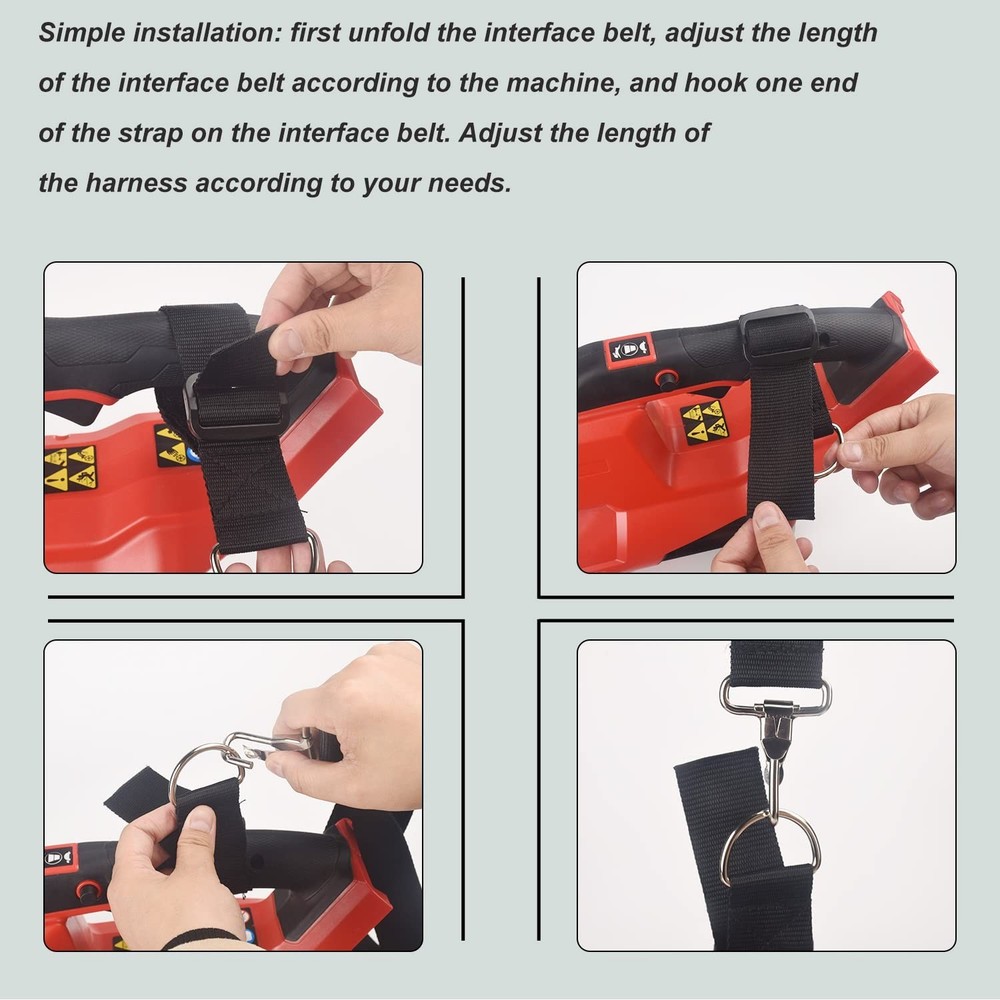 Simple installation: first unfold the interface belt, adjust the length of the interface belt according to the machine, and hook one end of the strap on the interface belt. Adjust the length of the harness according to your needs.