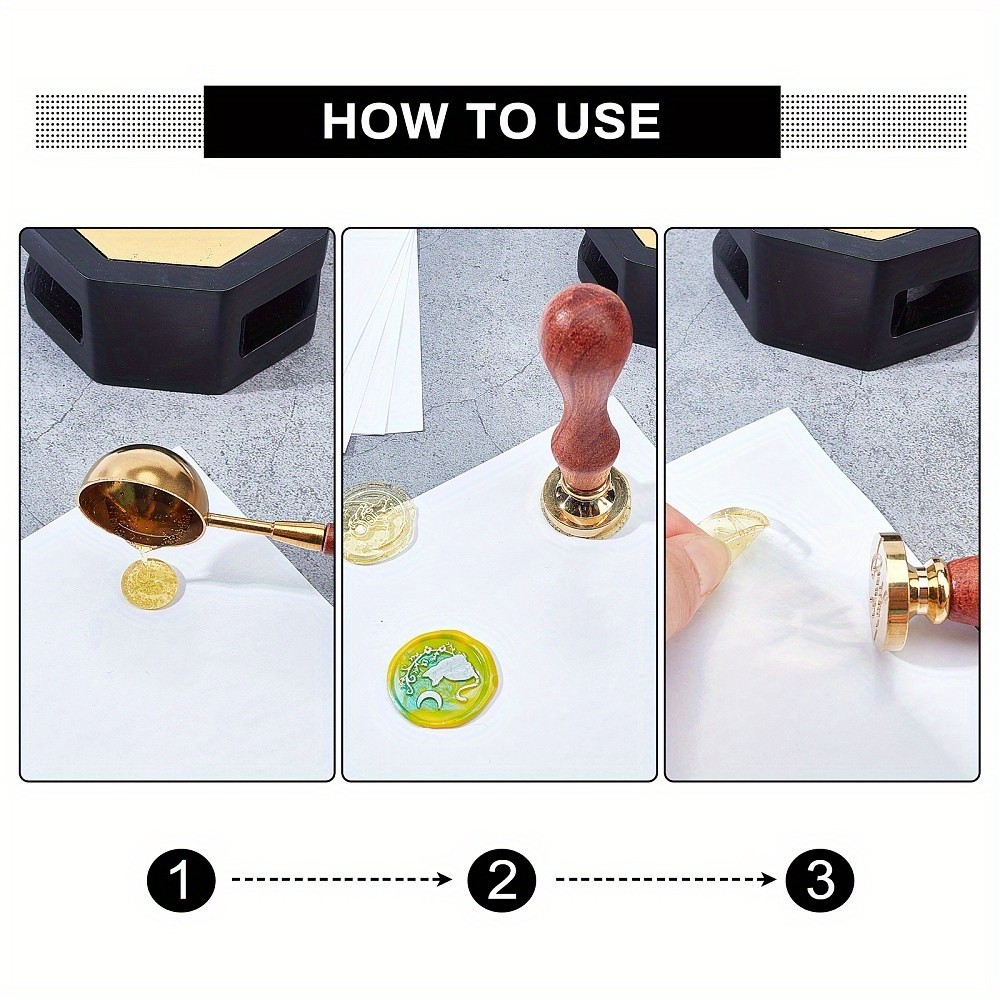 HOW TO USE

1 2 3