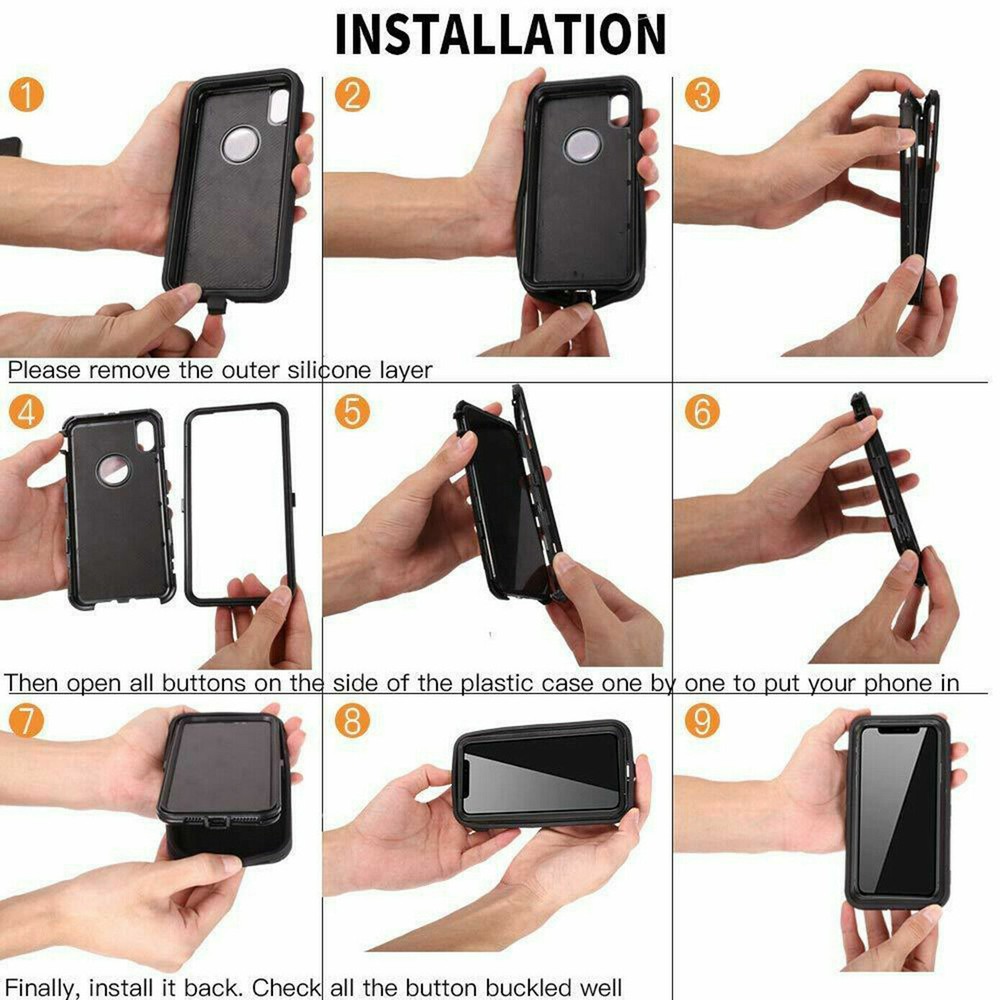 INSTALLATION

1

2

3

Please remove the outer silicone layer

4

5

6

Then open all buttons on the side of the plastic case one by one to put your phone in

7

8

9

Finally, install it back. Check all the button buckled well