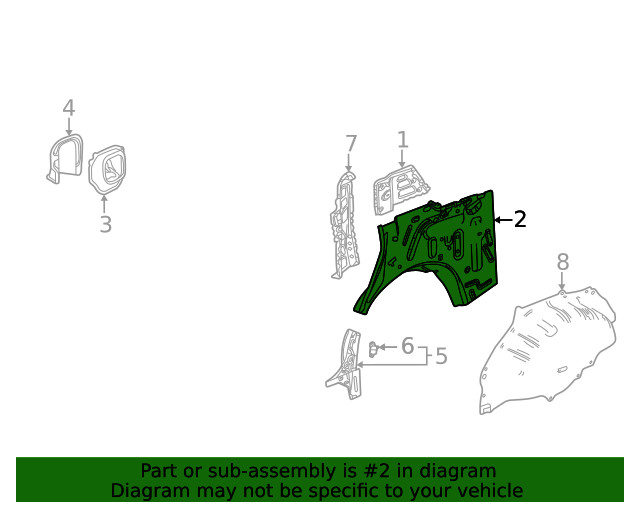 4

3

7

1

2

8

6

5

Part or sub-assembly is #2 in diagram
Diagram may not be specific to your vehicle