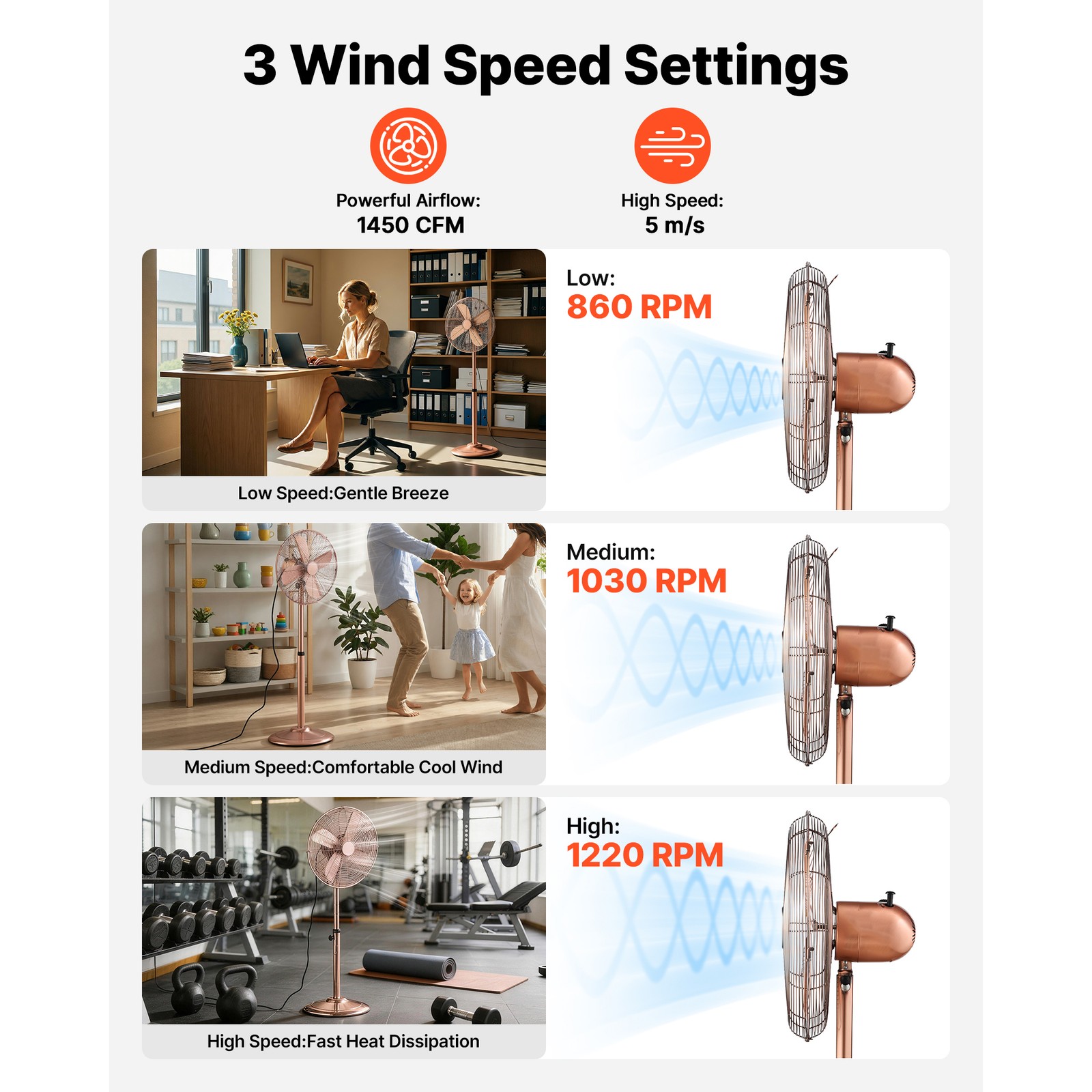 3 Wind Speed Settings

Powerful Airflow:
1450 CFM

High Speed:
5 m/s

Low Speed:Gentle Breeze

Low:
860 RPM

Medium Speed:Comfortable Cool Wind

Medium:
1030 RPM

High Speed:Fast Heat Dissipation

High:
1220 RPM