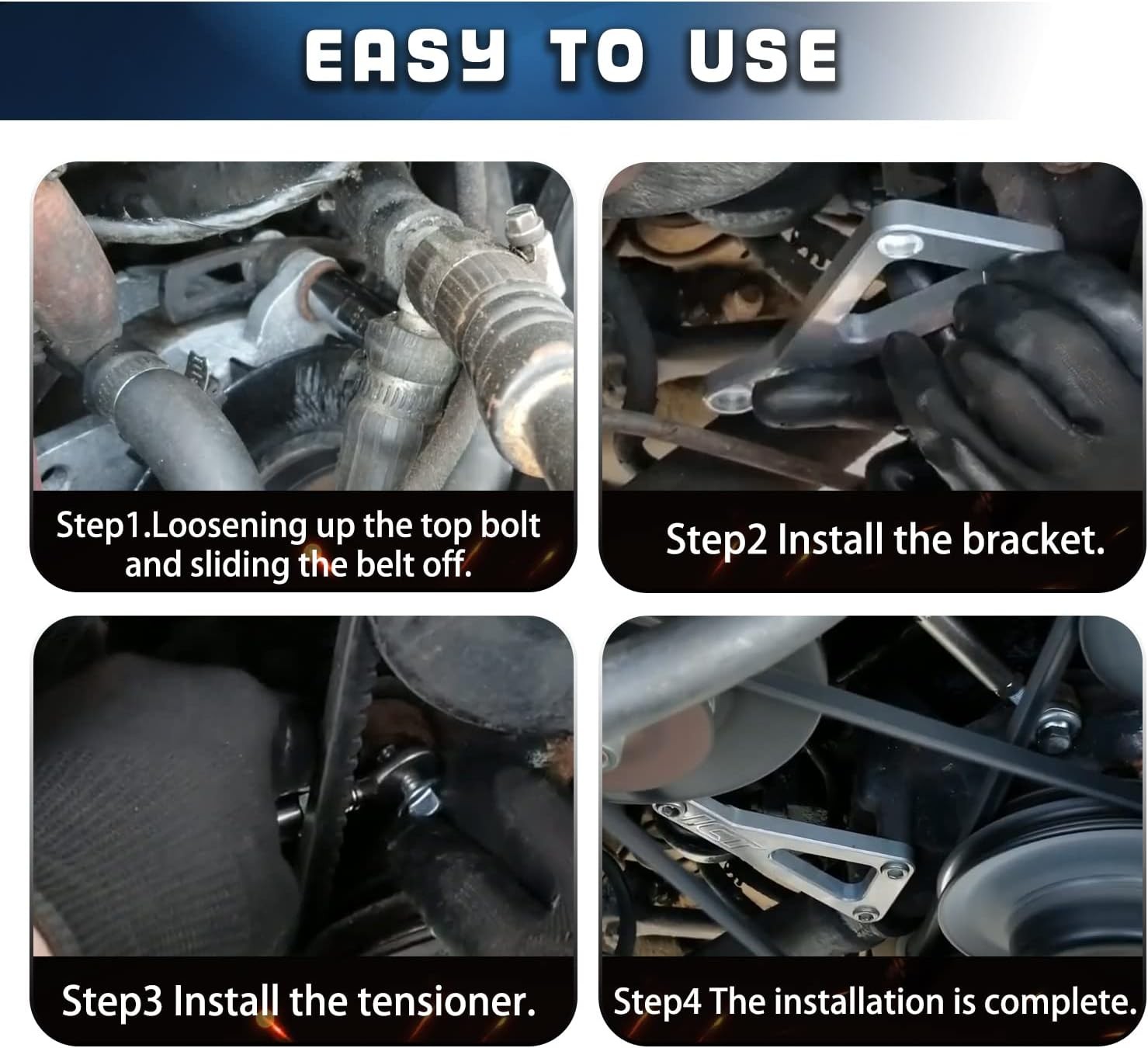 EASY TO USE

Step1.Loosening up the top bolt and sliding the belt off.

Step2 Install the bracket.

Step3 Install the tensioner.

Step4 The installation is complete.