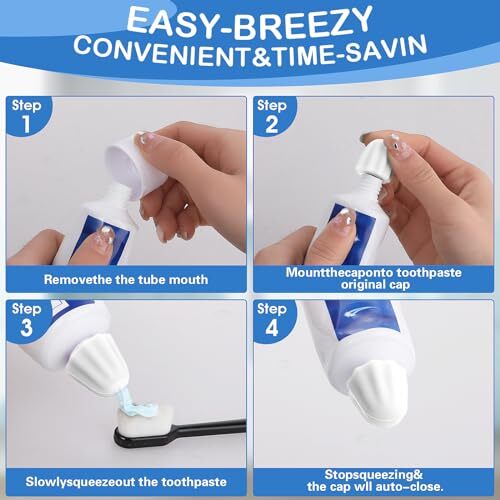 EASY-BREEZY
CONVENIENT&TIME-SAVIN

Step 1

Removethe the tube mouth

Step 2

Mountthecaponto toothpaste original cap

Step 3

Slowlysqueezeout the toothpaste

Step 4

Stopsqueezing& the cap wll auto-close.