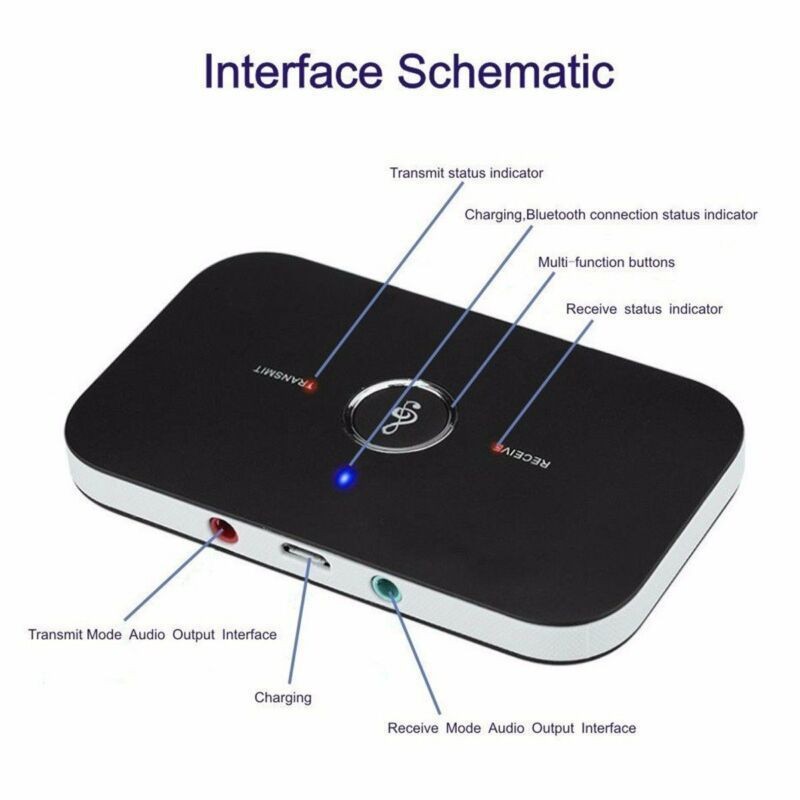 Interface Schematic

Transmit status indicator

Charging,Bluetooth connection status indicator

Multi-function buttons

Receive status indicator

TRANSMIT

RECEIVE

Transmit Mode Audio Output Interface

Charging

Receive Mode Audio Output Interface