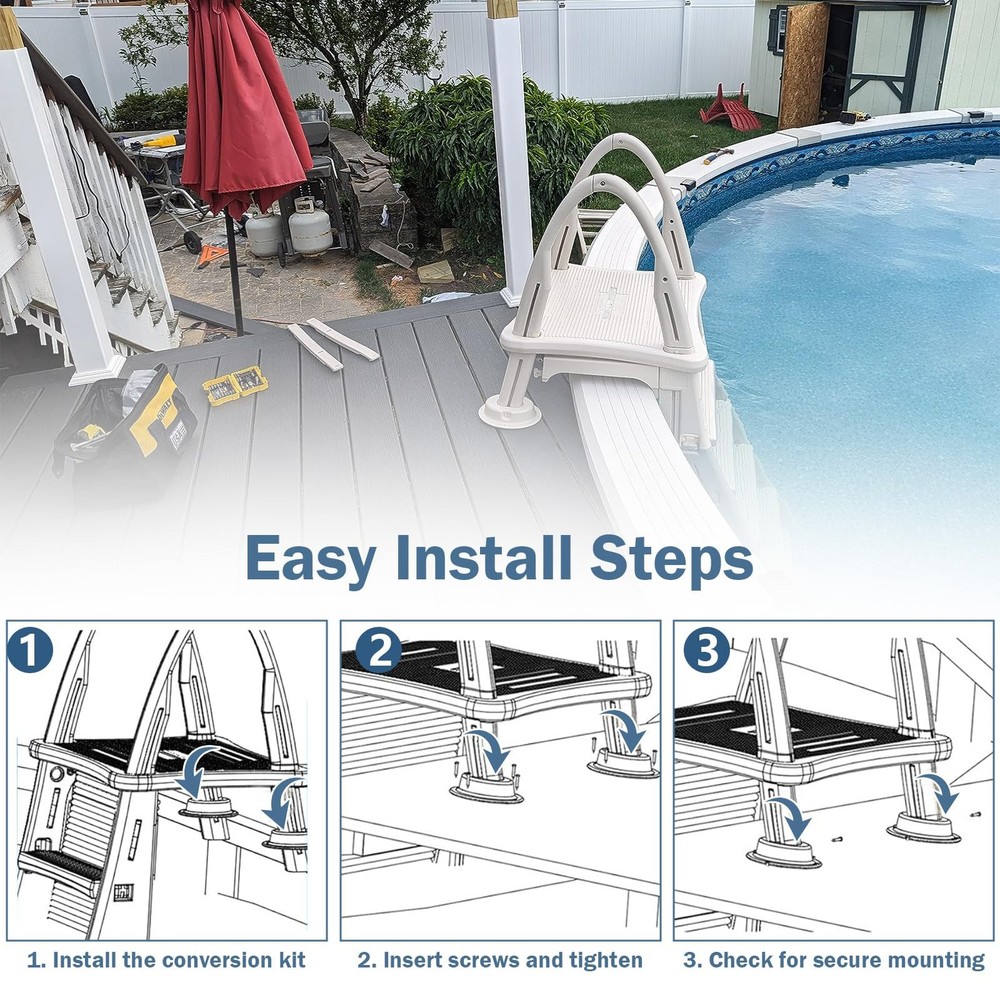 Easy Install Steps

1

2

3

1. Install the conversion kit

2. Insert screws and tighten

3. Check for secure mounting