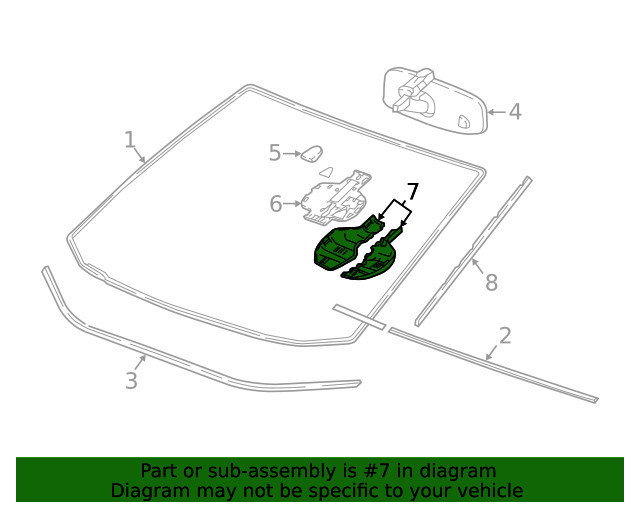 1
4
5
6
7
8
2
3

Part or sub-assembly is #7 in diagram
Diagram may not be specific to your vehicle