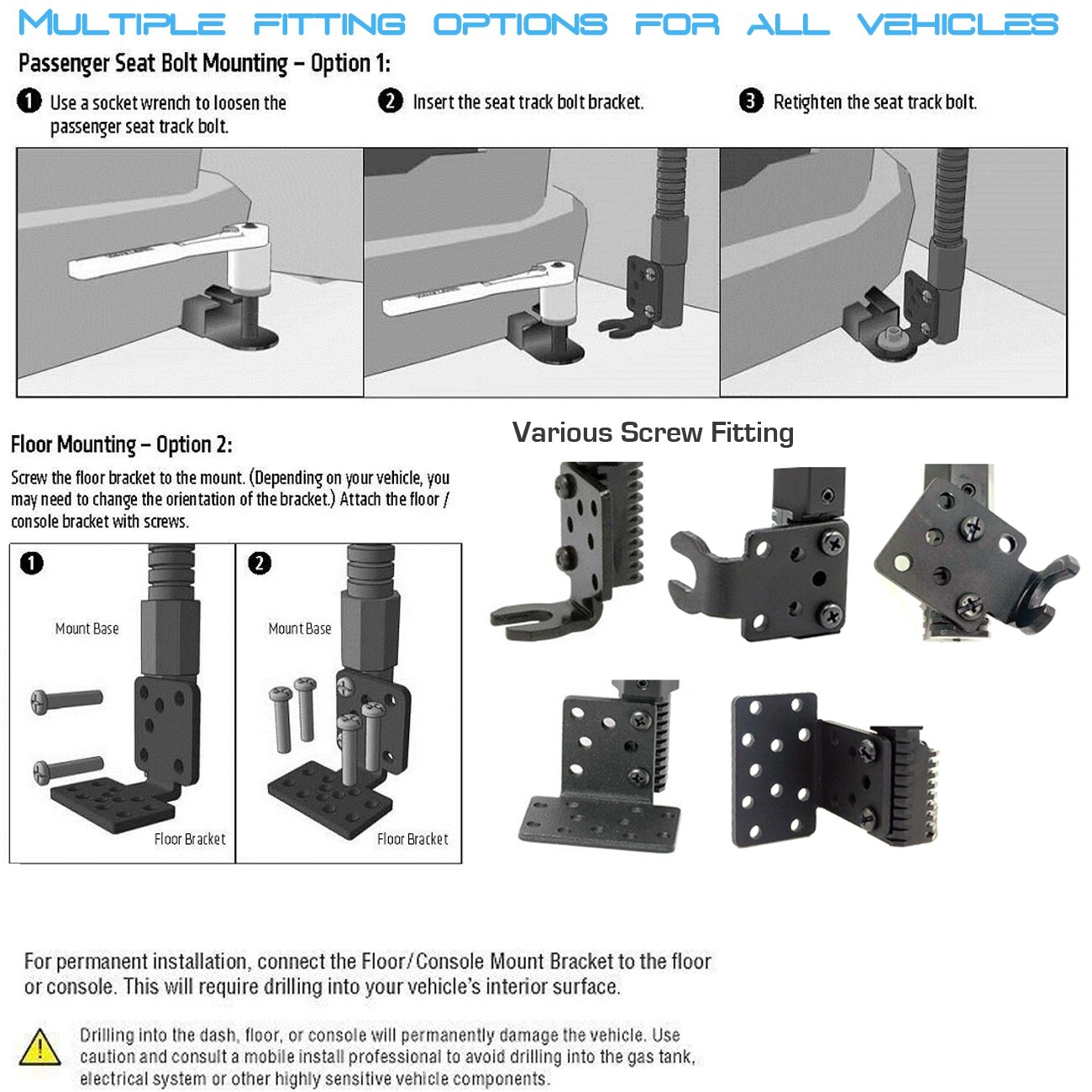 MULTIPLE FITTING OPTIONS FOR ALL VEHICLES

Passenger Seat Bolt Mounting – Option 1:

1 Use a socket wrench to loosen the passenger seat track bolt.

2 Insert the seat track bolt bracket.

3 Retighten the seat track bolt.

Floor Mounting – Option 2:

Screw the floor bracket to the mount. (Depending on your vehicle, you may need to change the orientation of the bracket.) Attach the floor / console bracket with screws.

1

Mount Base

Floor Bracket

2

Mount Base

Floor Bracket

Various Screw Fitting

For permanent installation, connect the Floor/Console Mount Bracket to the floor or console. This will require drilling into your vehicle's interior surface.

Drilling into the dash, floor, or console will permanently damage the vehicle. Use caution and consult a mobile install professional to avoid drilling into the gas tank, electrical system or other highly sensitive vehicle components.