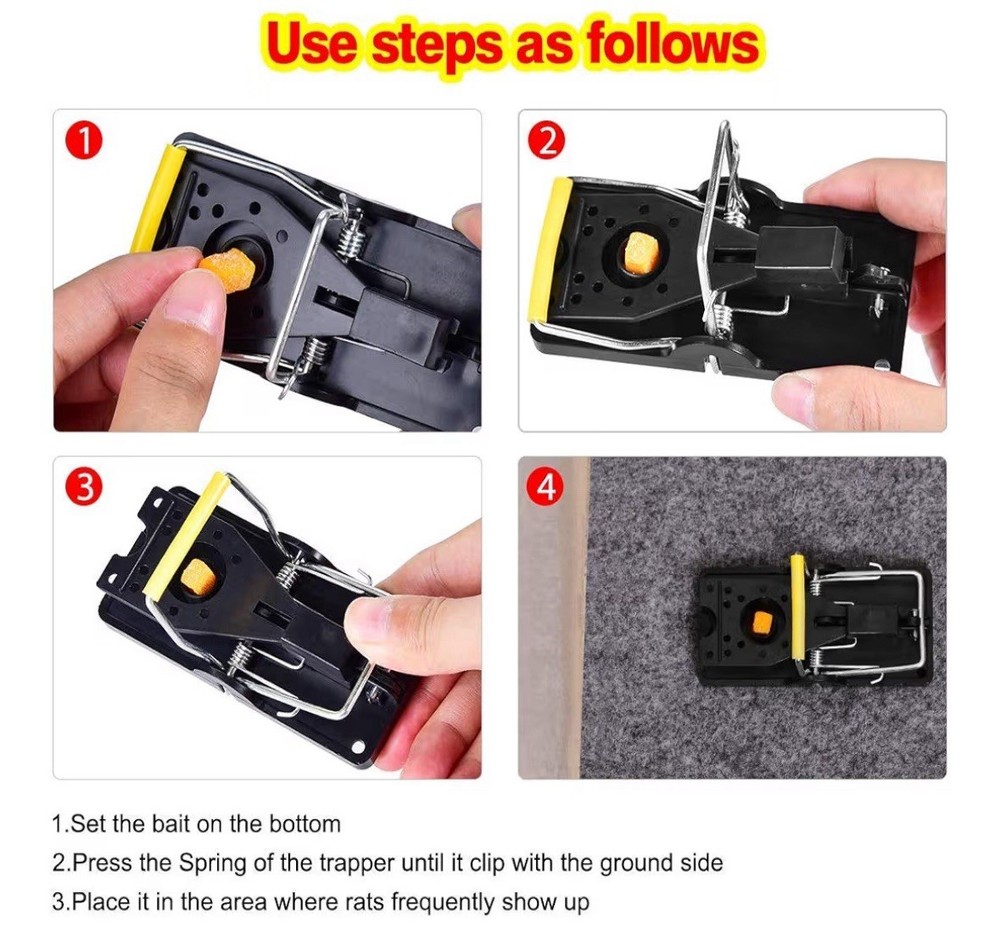 Use steps as follows

1

2

3

4

1.Set the bait on the bottom
2.Press the Spring of the trapper until it clip with the ground side
3.Place it in the area where rats frequently show up