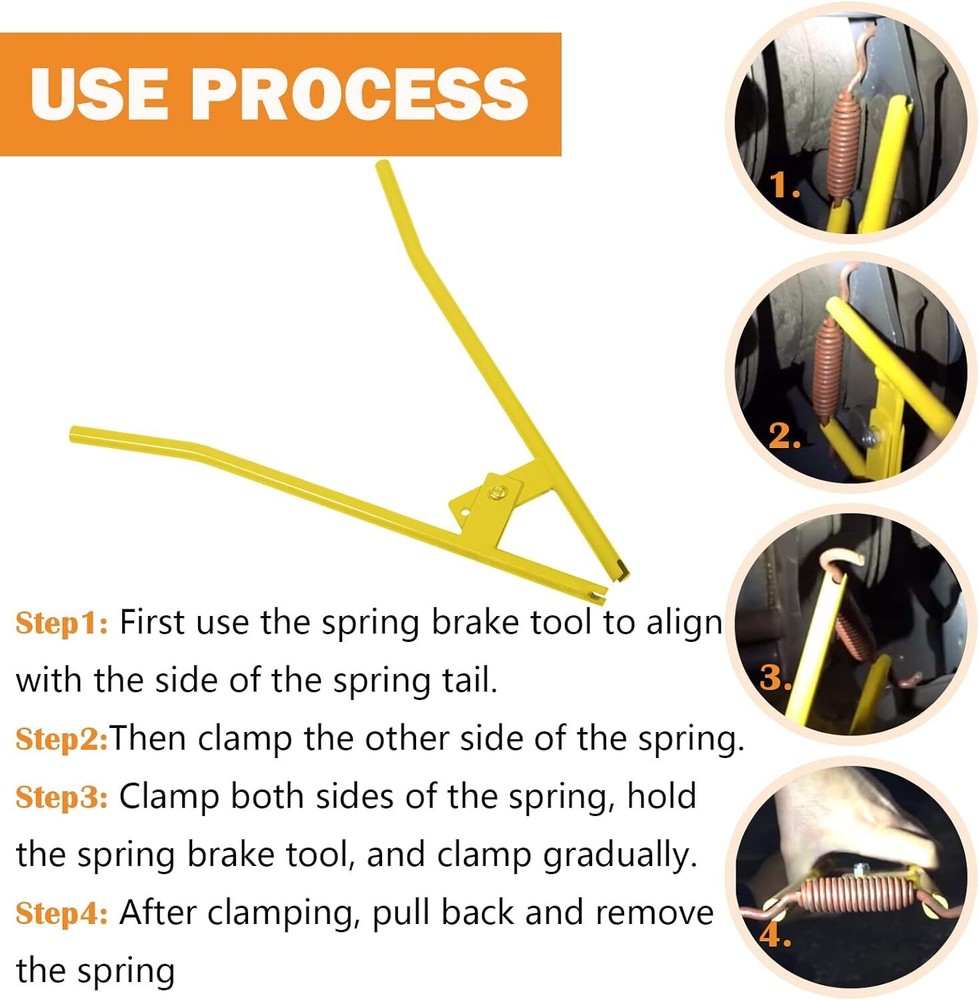 USE PROCESS

1.

2.

3.

4.

Step1: First use the spring brake tool to align with the side of the spring tail.

Step2:Then clamp the other side of the spring.

Step3: Clamp both sides of the spring, hold the spring brake tool, and clamp gradually.

Step4: After clamping, pull back and remove the spring