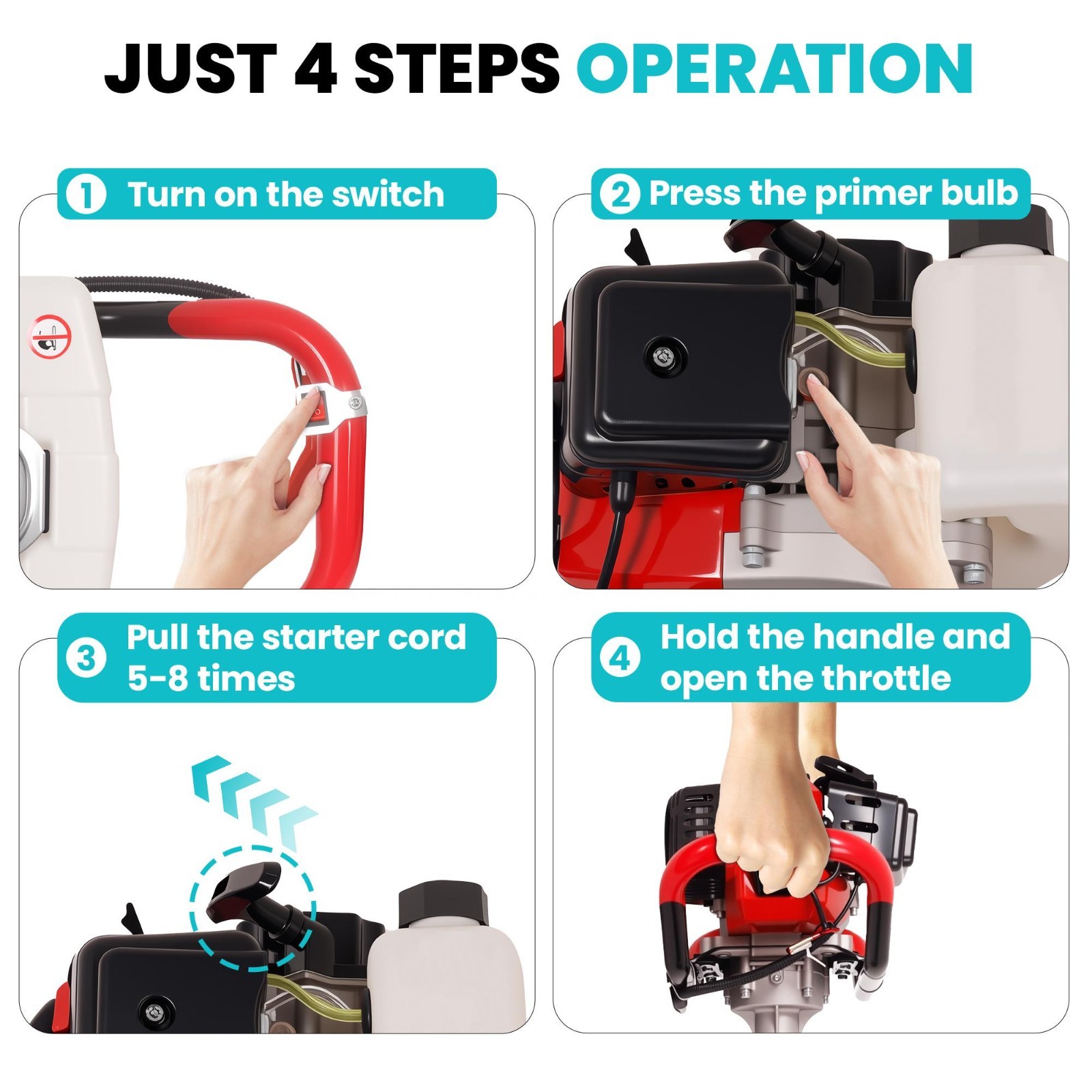 JUST 4 STEPS OPERATION

1 Turn on the switch

2 Press the primer bulb

3 Pull the starter cord 5-8 times

4 Hold the handle and open the throttle