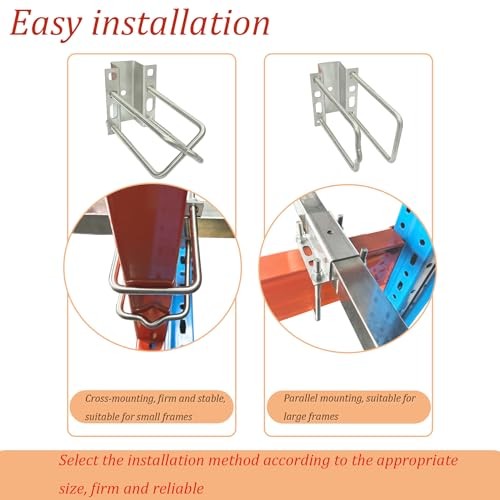 Easy installation

Cross-mounting, firm and stable, suitable for small frames

Parallel mounting, suitable for large frames

Select the installation method according to the appropriate size, firm and reliable