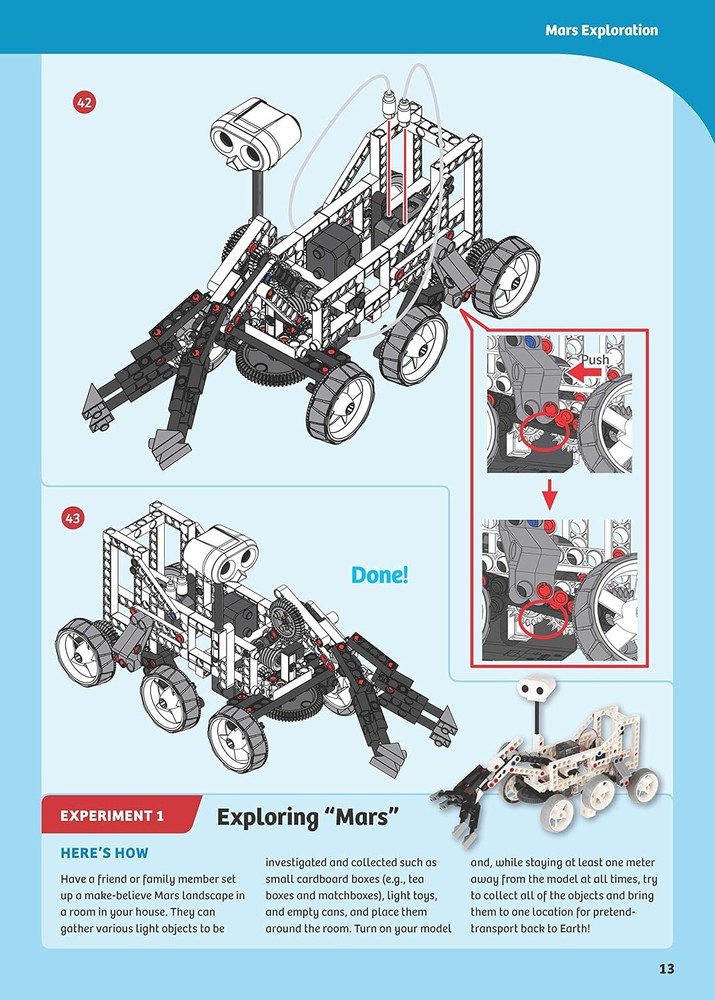 Mars Exploration

42

Push

43

Done!

EXPERIMENT 1

Exploring “Mars”

HERE’S HOW

Have a friend or family member set up a make-believe Mars landscape in a room in your house. They can gather various light objects to be investigated and collected such as small cardboard boxes (e.g., tea boxes and matchboxes), light toys, and empty cans, and place them around the room. Turn on your model and, while staying at least one meter away from the model at all times, try to collect all of the objects and bring them to one location for pretend-transport back to Earth!

13