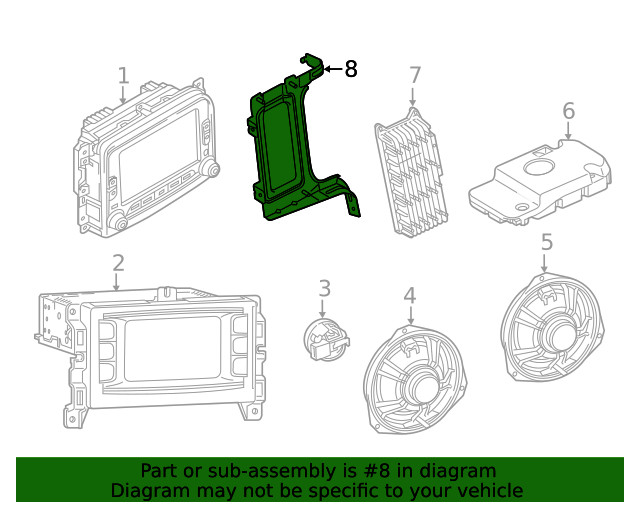 1
8
7
6
2
3
4
5

Part or sub-assembly is #8 in diagram
Diagram may not be specific to your vehicle