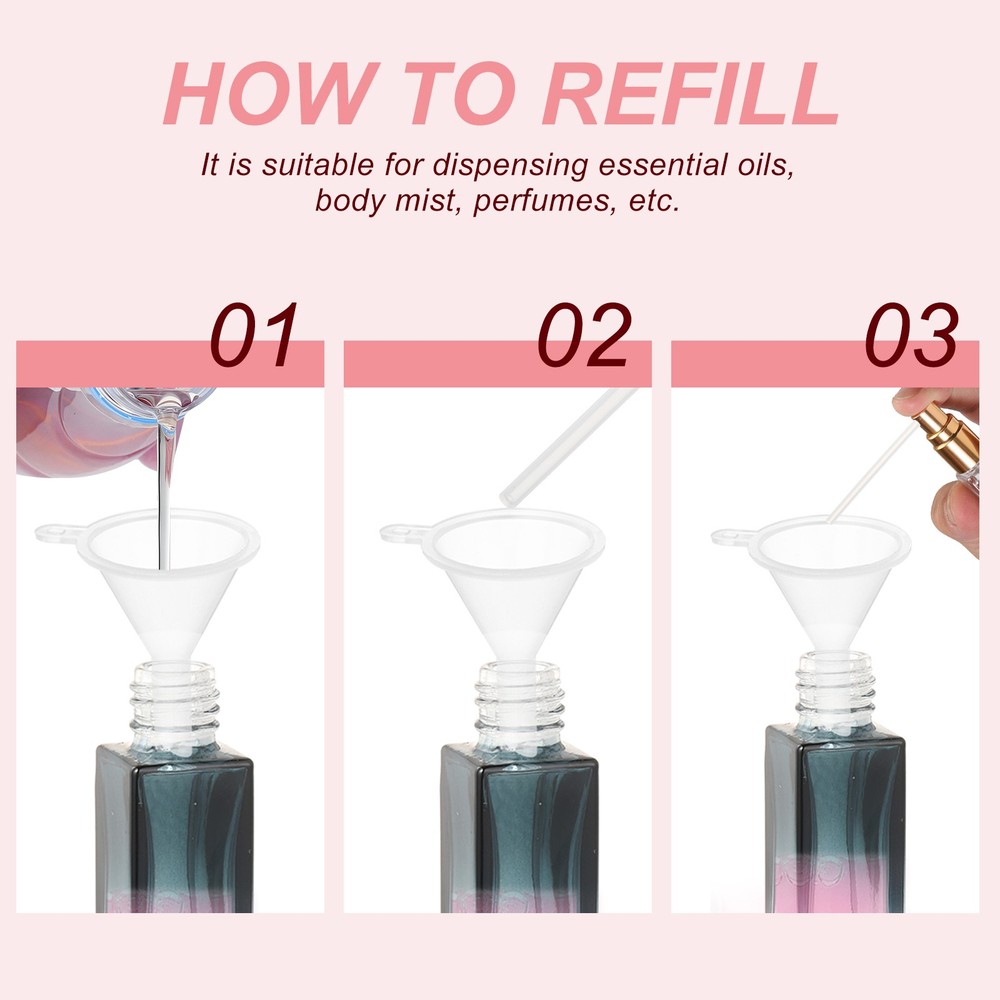 HOW TO REFILL

It is suitable for dispensing essential oils, body mist, perfumes, etc.

01

02

03