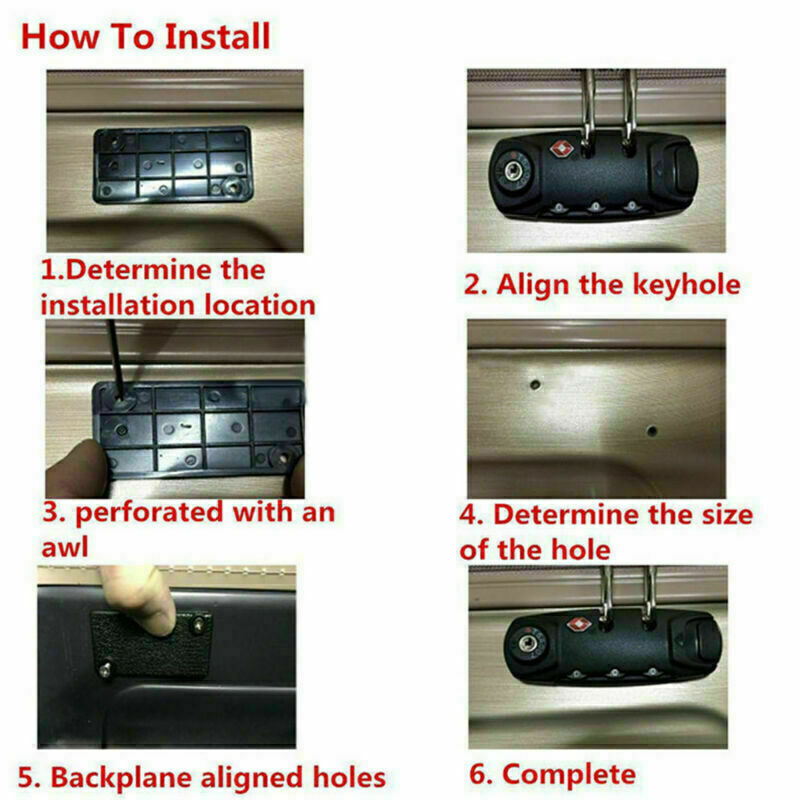 How To Install

1.Determine the installation location

2. Align the keyhole

3. perforated with an awl

4. Determine the size of the hole

5. Backplane aligned holes

6. Complete